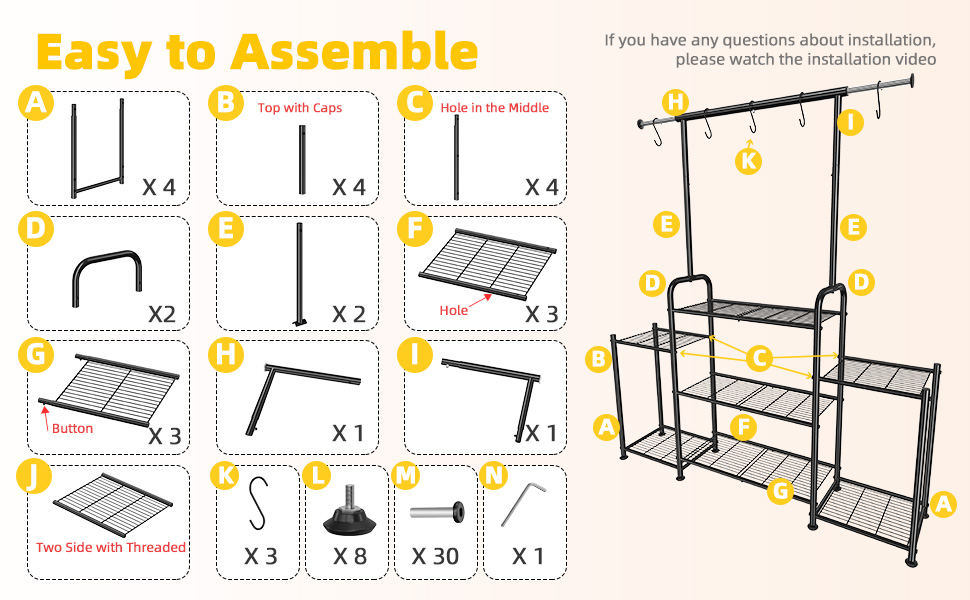 Easy to Assemble

If you have any questions about installation, please watch the installation video

A
X 4

B
Top with Caps
X 4

C
Hole in the Middle
X 4

D
X2

E
X 2

F
Hole
X 3

G
Button
X 3

H
X 1

I
X 1

J
Two Side with Threaded

K
X 3

L
X 8

M
X 30

N
X 1

H
I
K
E
E
D
D
B
C
A
F
G
A