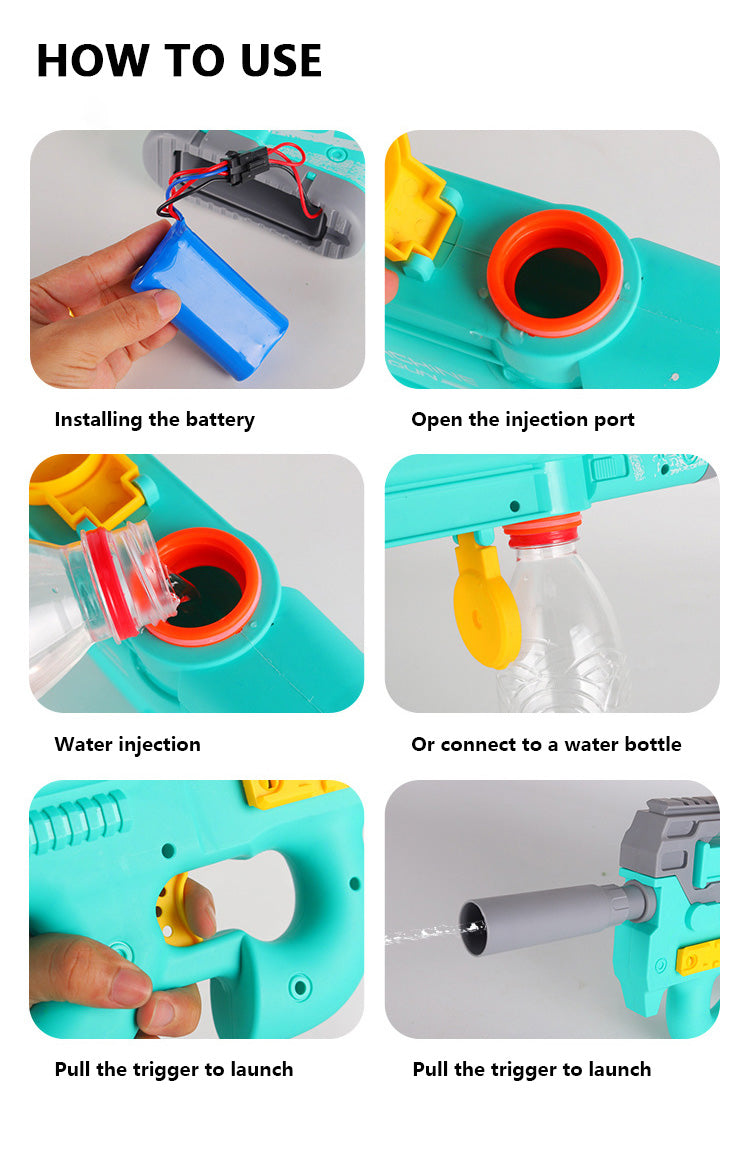 HOW TO USE

Installing the battery

Open the injection port

Water injection

Or connect to a water bottle

Pull the trigger to launch

Pull the trigger to launch