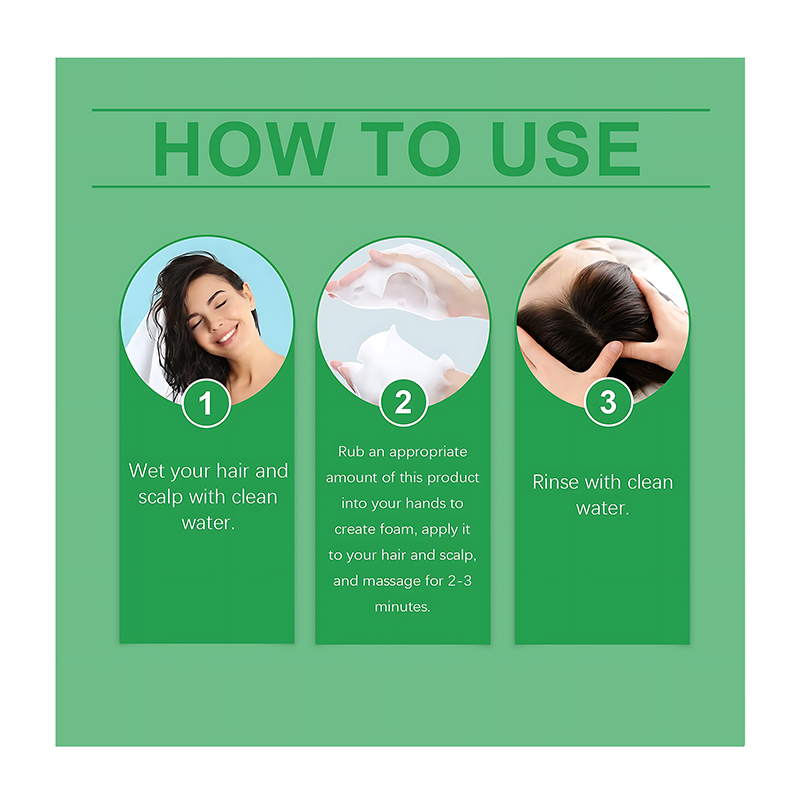 HOW TO USE

1

Wet your hair and scalp with clean water.

2

Rub an appropriate amount of this product into your hands to create foam, apply it to your hair and scalp, and massage for 2-3 minutes.

3

Rinse with clean water.