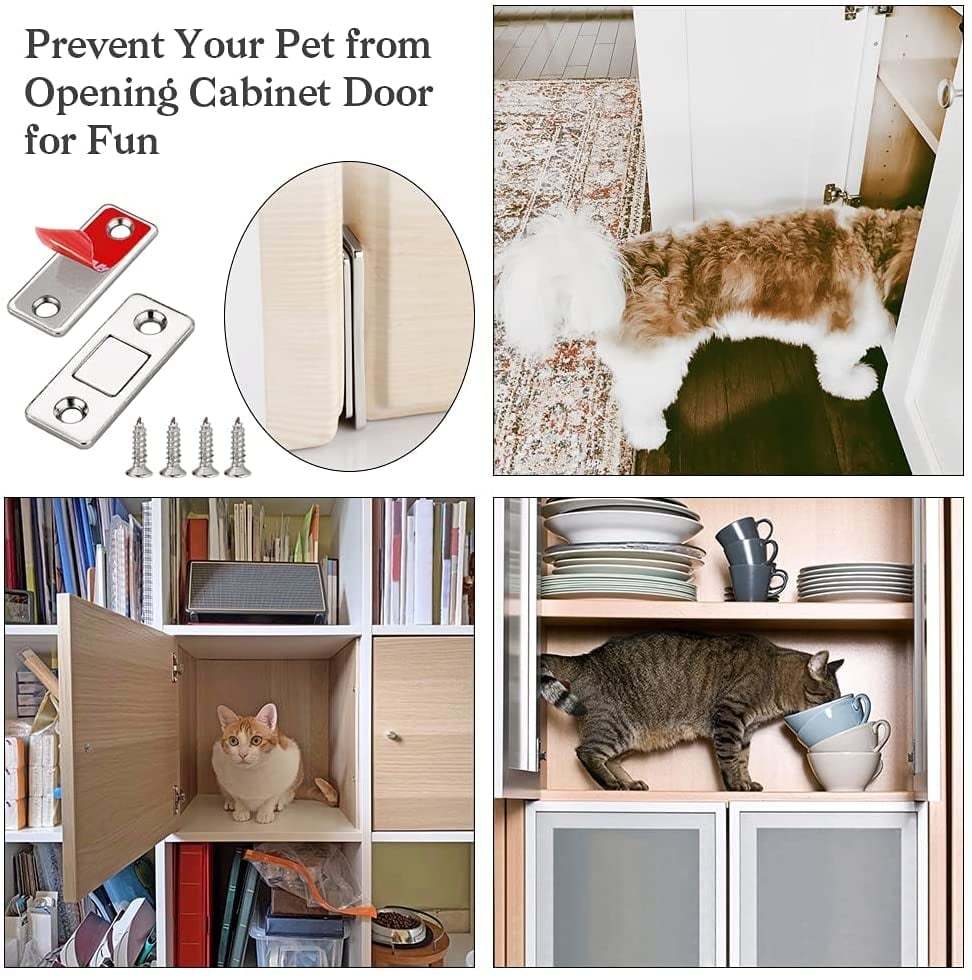 Prevent Your Pet from Opening Cabinet Door for Fun