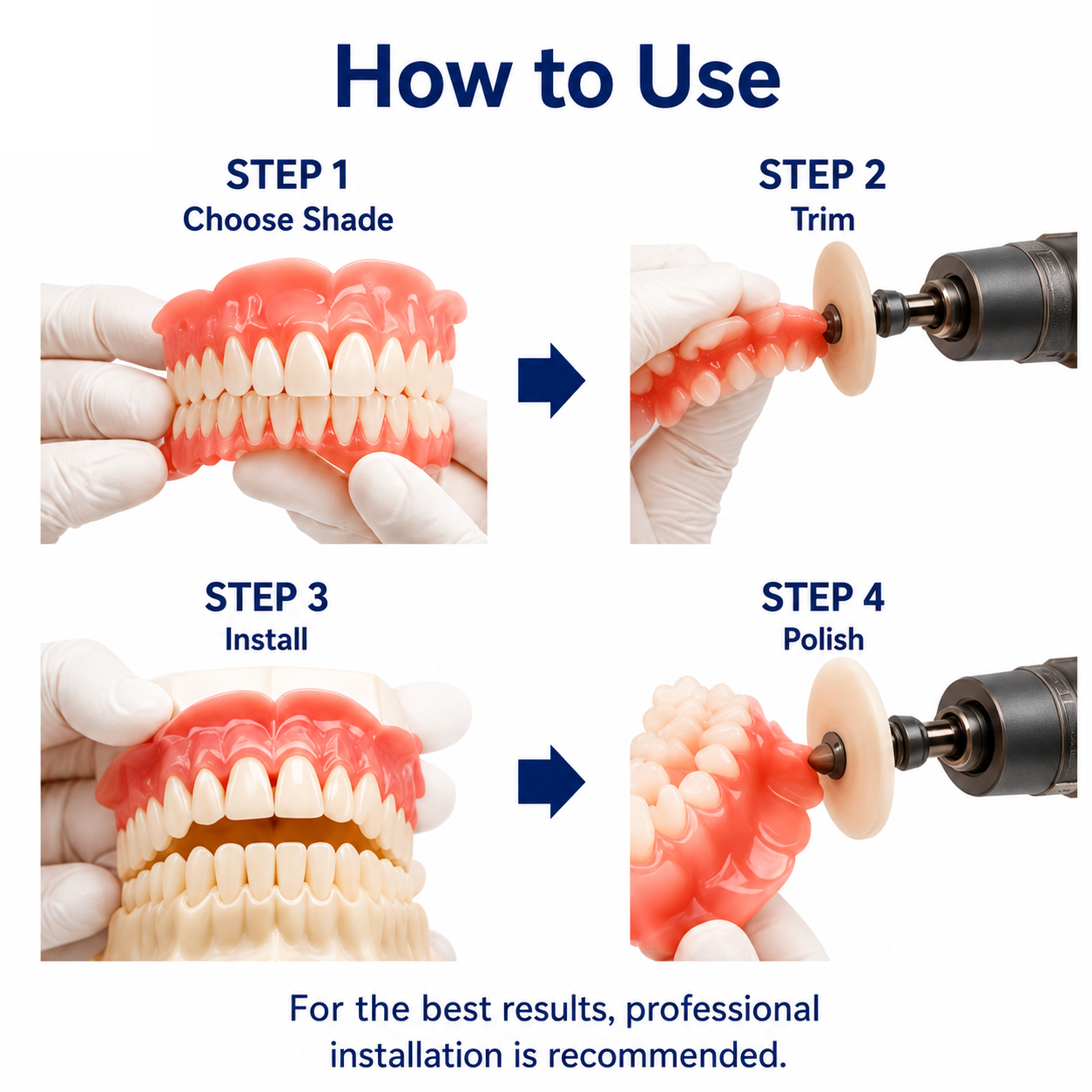 How to Use

STEP 1
Choose Shade

STEP 2
Trim

STEP 3
Install

STEP 4
Polish

For the best results, professional installation is recommended.