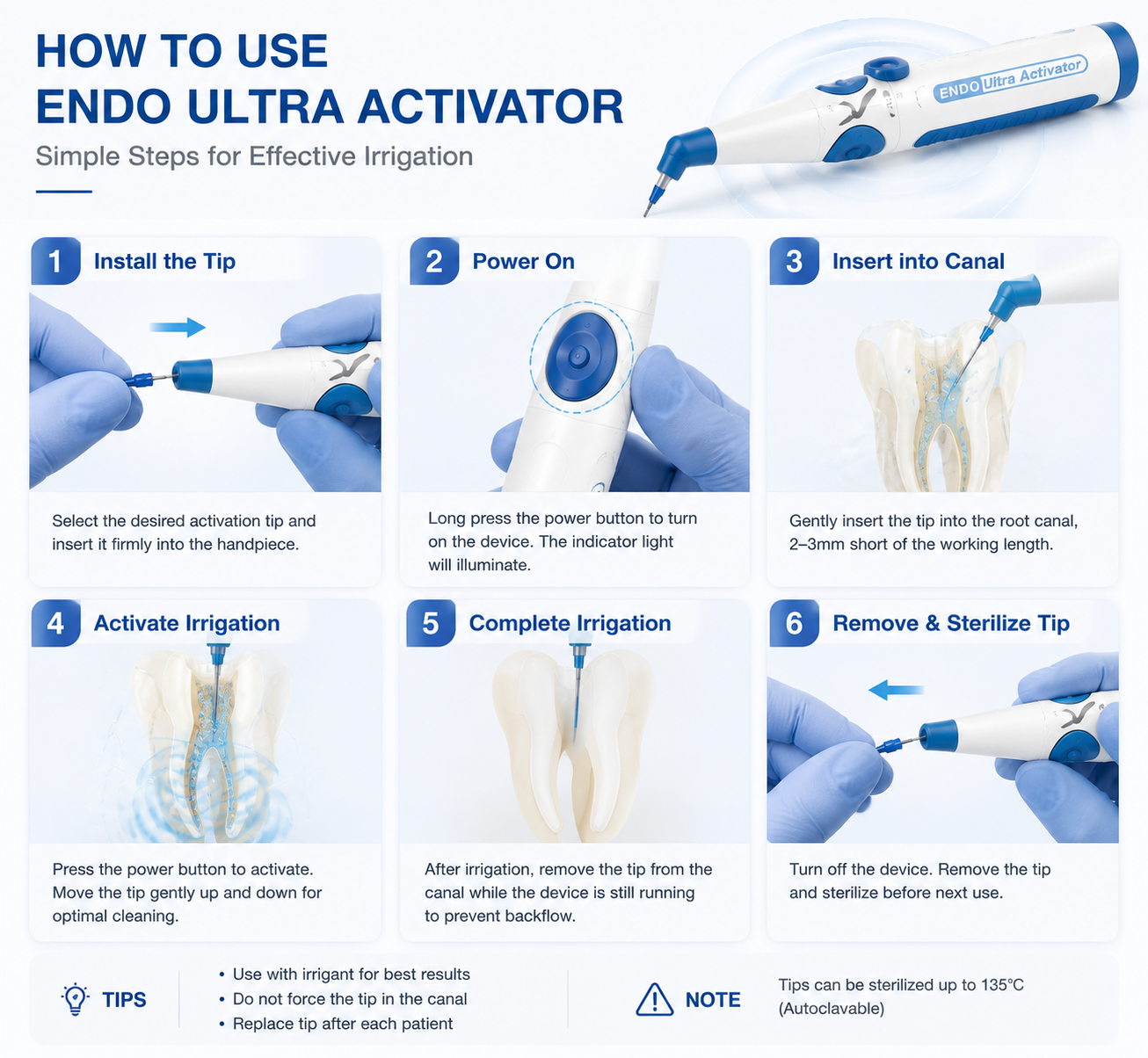 HOW TO USE
ENDO ULTRA ACTIVATOR

Simple Steps for Effective Irrigation

ENDO Ultra Activator

1 Install the Tip

Select the desired activation tip and insert it firmly into the handpiece.

2 Power On

Long press the power button to turn on the device. The indicator light will illuminate.

3 Insert into Canal

Gently insert the tip into the root canal, 2–3mm short of the working length.

4 Activate Irrigation

Press the power button to activate. Move the tip gently up and down for optimal cleaning.

5 Complete Irrigation

After irrigation, remove the tip from the canal while the device is still running to prevent backflow.

6 Remove & Sterilize Tip

Turn off the device. Remove the tip and sterilize before next use.

TIPS

• Use with irrigant for best results
• Do not force the tip in the canal
• Replace tip after each patient

NOTE

Tips can be sterilized up to 135°C (Autoclavable)