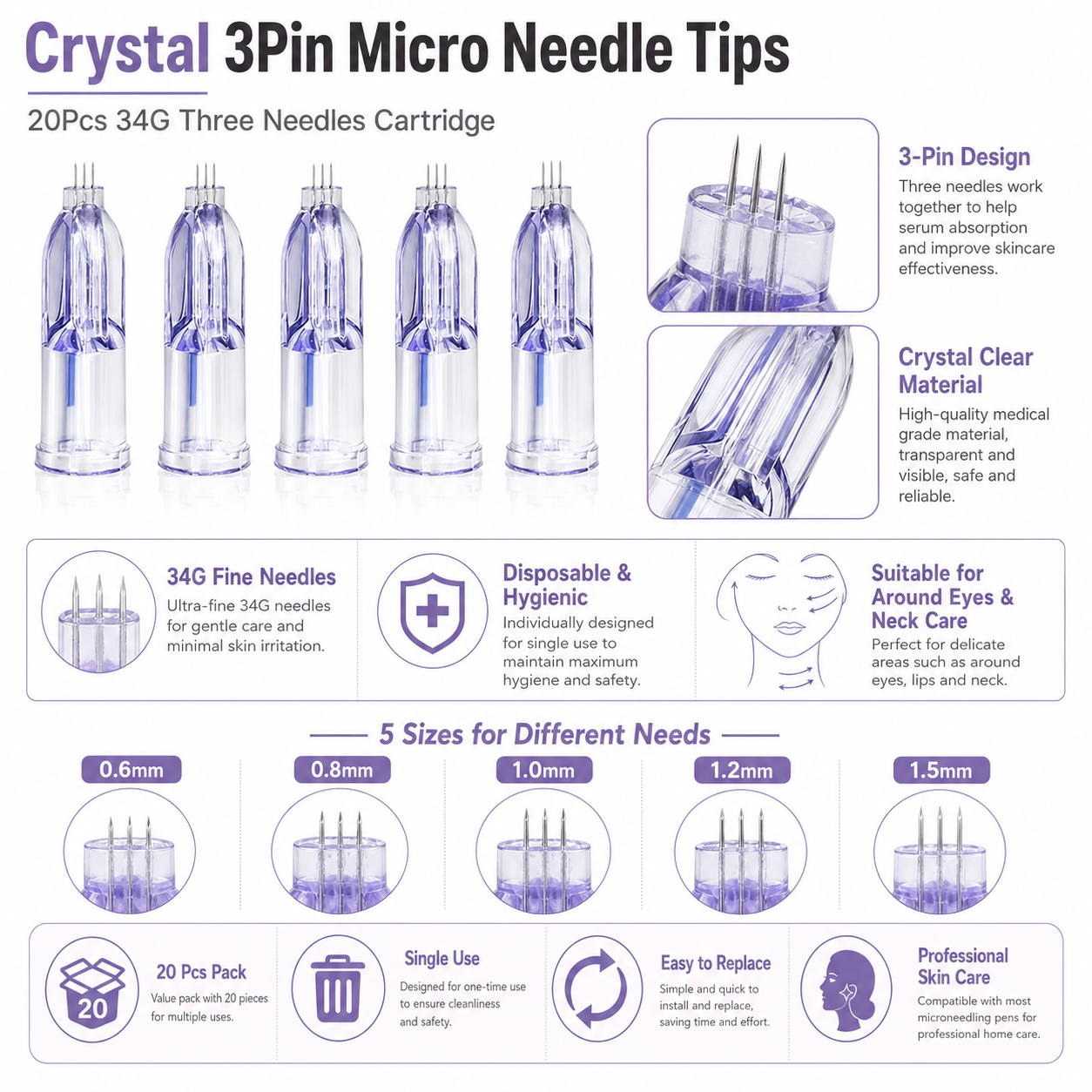 Crystal 3Pin Micro Needle Tips

20Pcs 34G Three Needles Cartridge

3-Pin Design
Three needles work together to help serum absorption and improve skincare effectiveness.

Crystal Clear Material
High-quality medical grade material, transparent and visible, safe and reliable.

34G Fine Needles
Ultra-fine 34G needles for gentle care and minimal skin irritation.

Disposable & Hygienic
Individually designed for single use to maintain maximum hygiene and safety.

Suitable for Around Eyes & Neck Care
Perfect for delicate areas such as around eyes, lips and neck.

5 Sizes for Different Needs

0.6mm

0.8mm

1.0mm

1.2mm

1.5mm

20

20 Pcs Pack
Value pack with 20 pieces for multiple uses.

Single Use
Designed for one-time use to ensure cleanliness and safety.

Easy to Replace
Simple and quick to install and replace, saving time and effort.

Professional Skin Care
Compatible with most microneedling pens for professional home care.