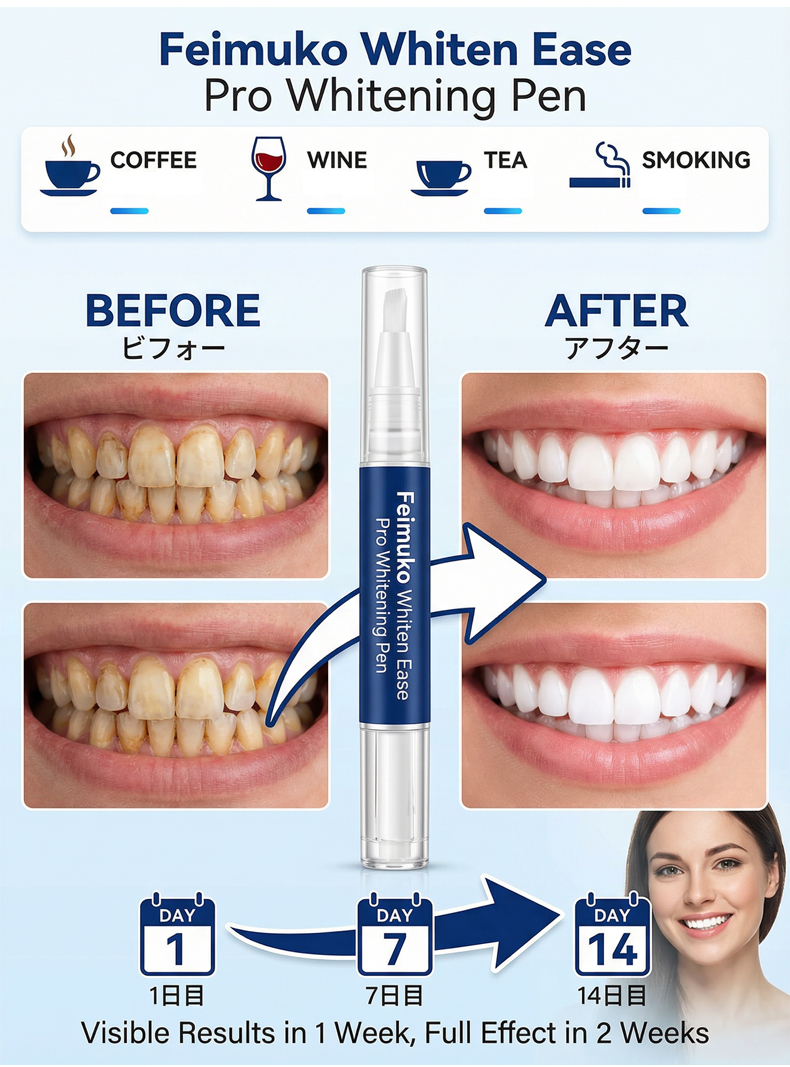 Feimuko Whiten Ease
Pro Whitening Pen

COFFEE
WINE
TEA
SMOKING

BEFORE
ビフォー

AFTER
アフター

Feimuko Whiten Ease
Pro Whitening Pen

DAY
1
1日目

DAY
7
7日目

DAY
14
14日目

Visible Results in 1 Week, Full Effect in 2 Weeks