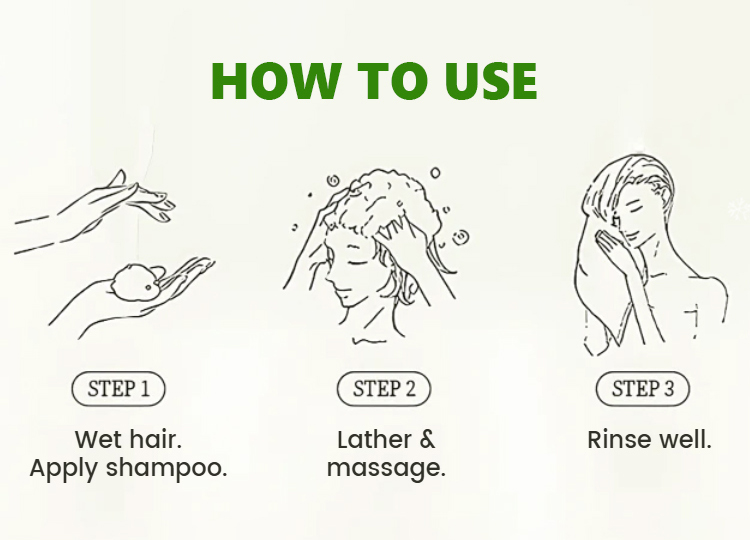 HOW TO USE

STEP 1

Wet hair.
Apply shampoo.

STEP 2

Lather &
massage.

STEP 3

Rinse well.