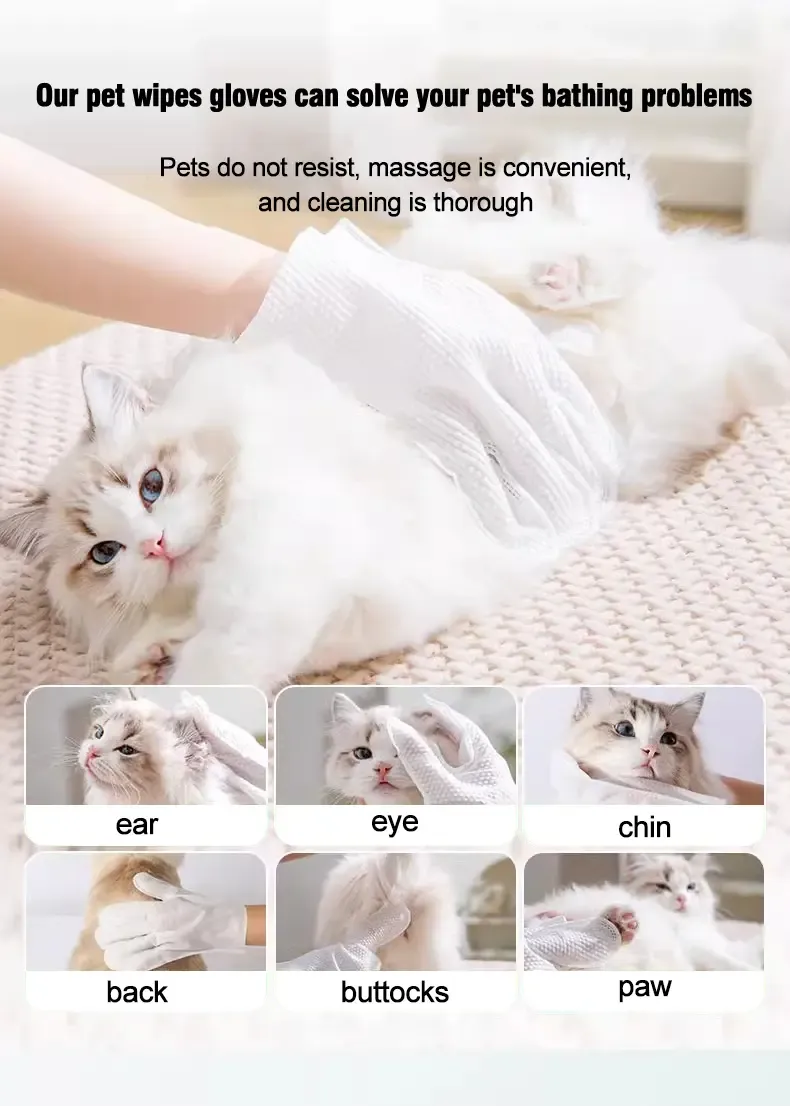 Our pet wipes gloves can solve your pet's bathing problems

Pets do not resist, massage is convenient, and cleaning is thorough

ear

eye

chin

back

buttocks

paw