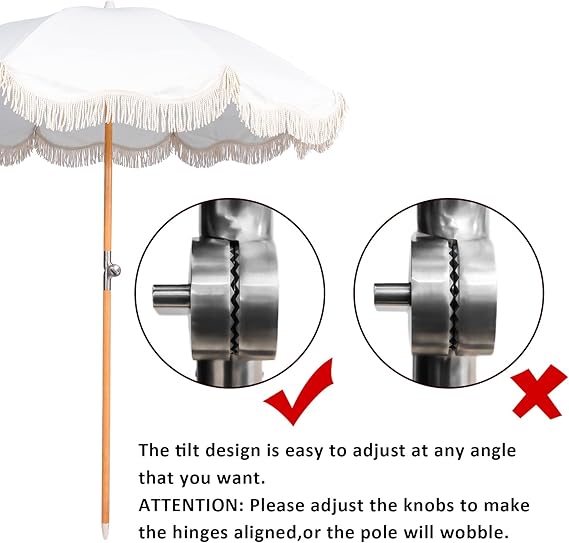 The tilt design is easy to adjust at any angle that you want.
ATTENTION: Please adjust the knobs to make the hinges aligned,or the pole will wobble.