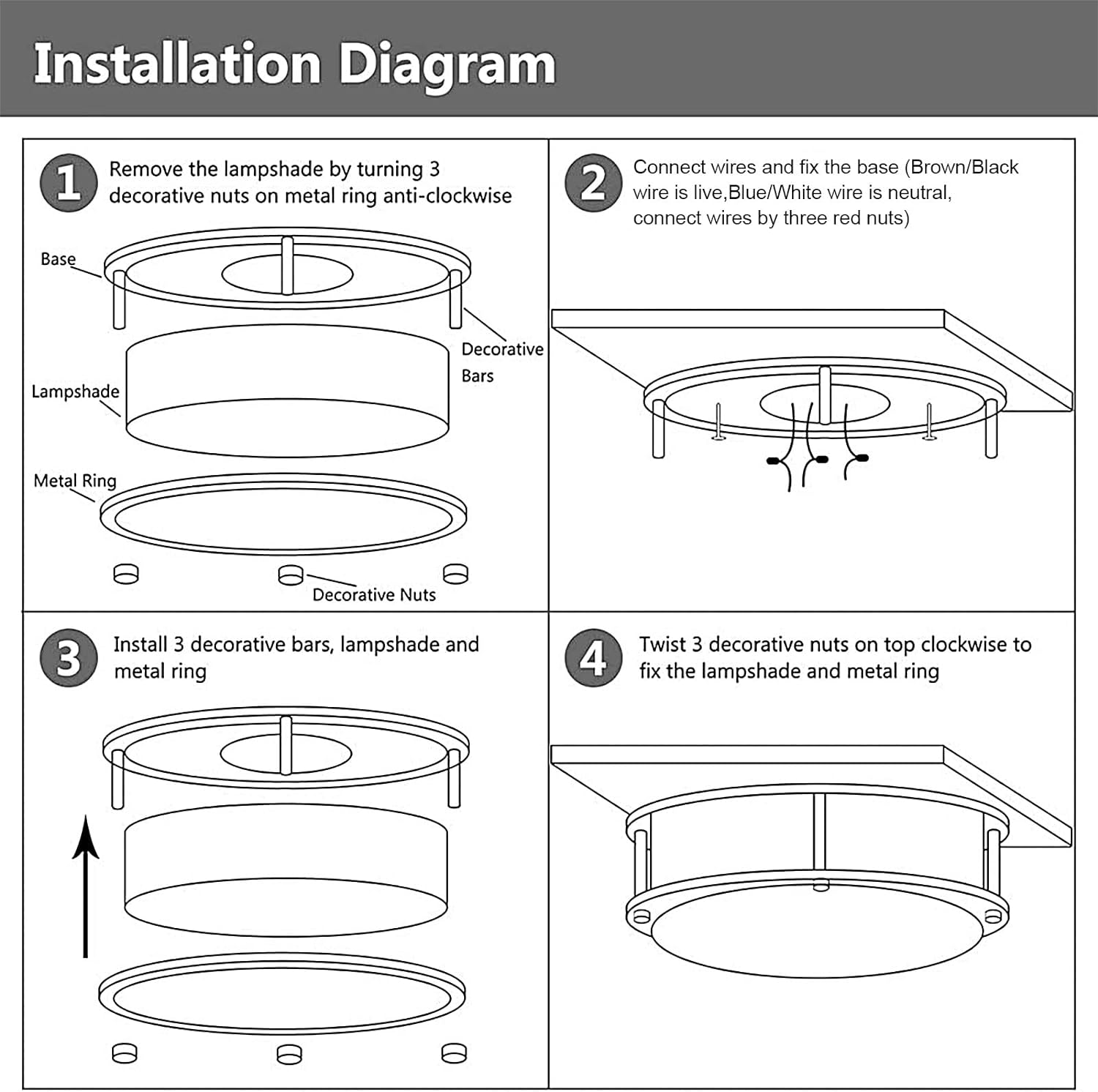 Installation Diagram

1 Remove the lampshade by turning 3 decorative nuts on metal ring anti-clockwise

Base

Decorative Bars

Lampshade

Metal Ring

Decorative Nuts

2 Connect wires and fix the base (Brown/Black wire is live,Blue/White wire is neutral, connect wires by three red nuts)

3 Install 3 decorative bars, lampshade and metal ring

4 Twist 3 decorative nuts on top clockwise to fix the lampshade and metal ring