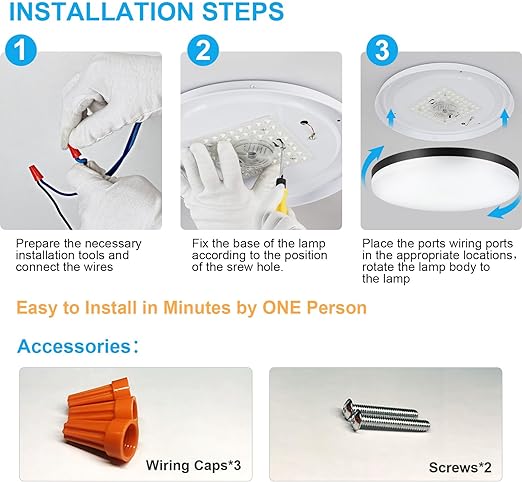 INSTALLATION STEPS

1

Prepare the necessary installation tools and connect the wires

2

Fix the base of the lamp according to the position of the srew hole.

3

Place the ports wiring ports in the appropriate locations, rotate the lamp body to the lamp

Easy to Install in Minutes by ONE Person

Accessories:

Wiring Caps*3

Screws*2