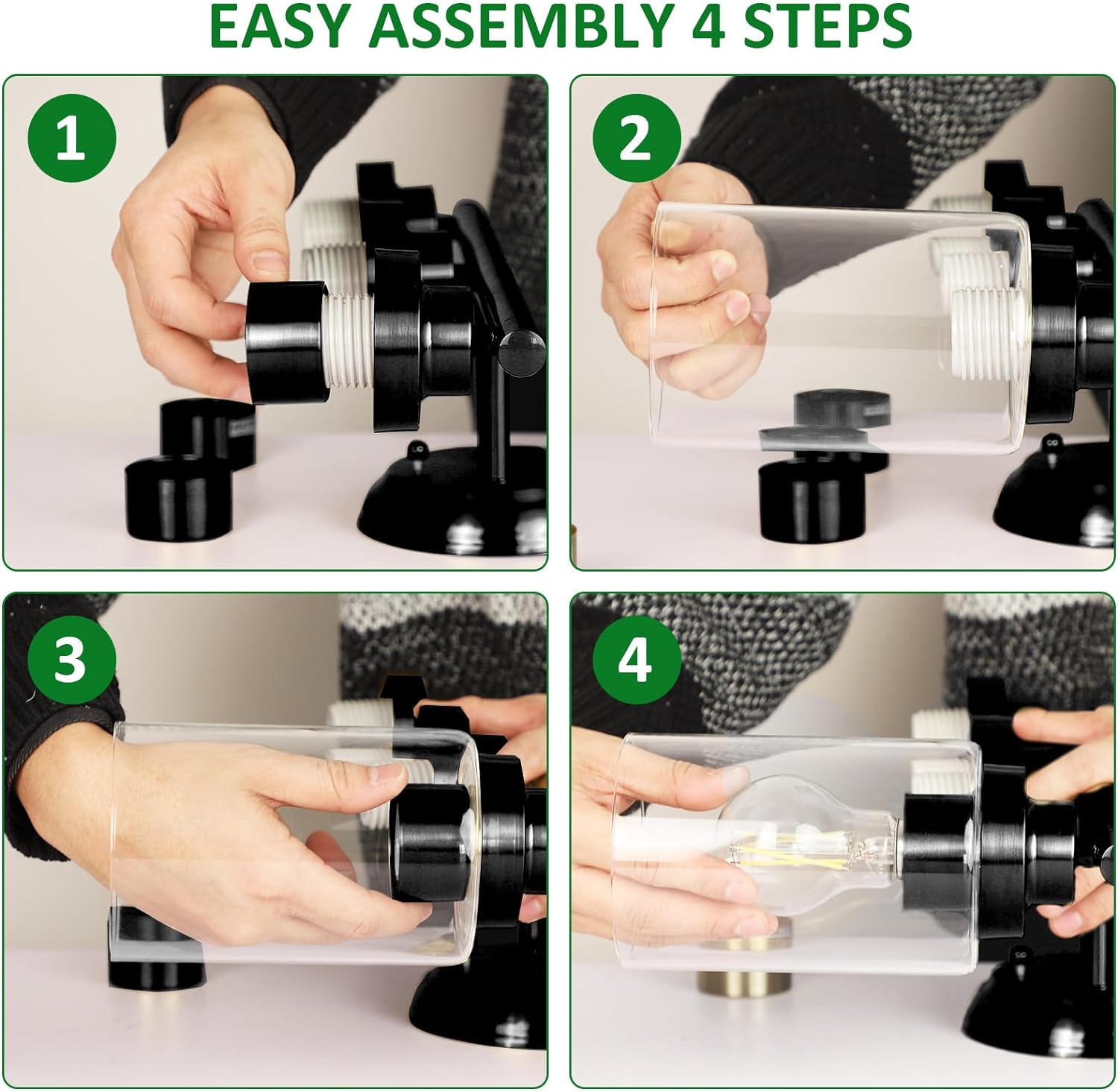 EASY ASSEMBLY 4 STEPS

1

2

3

4