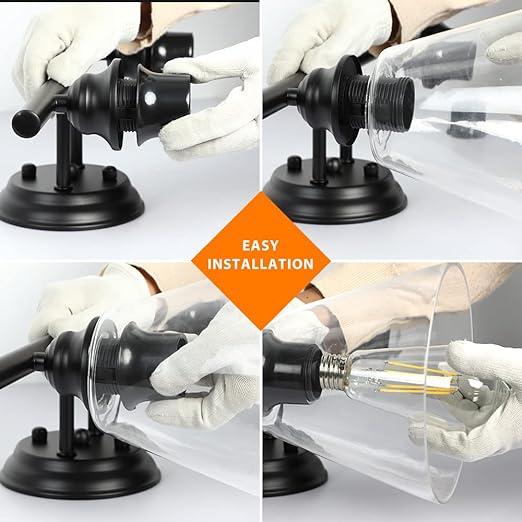 EASY
INSTALLATION