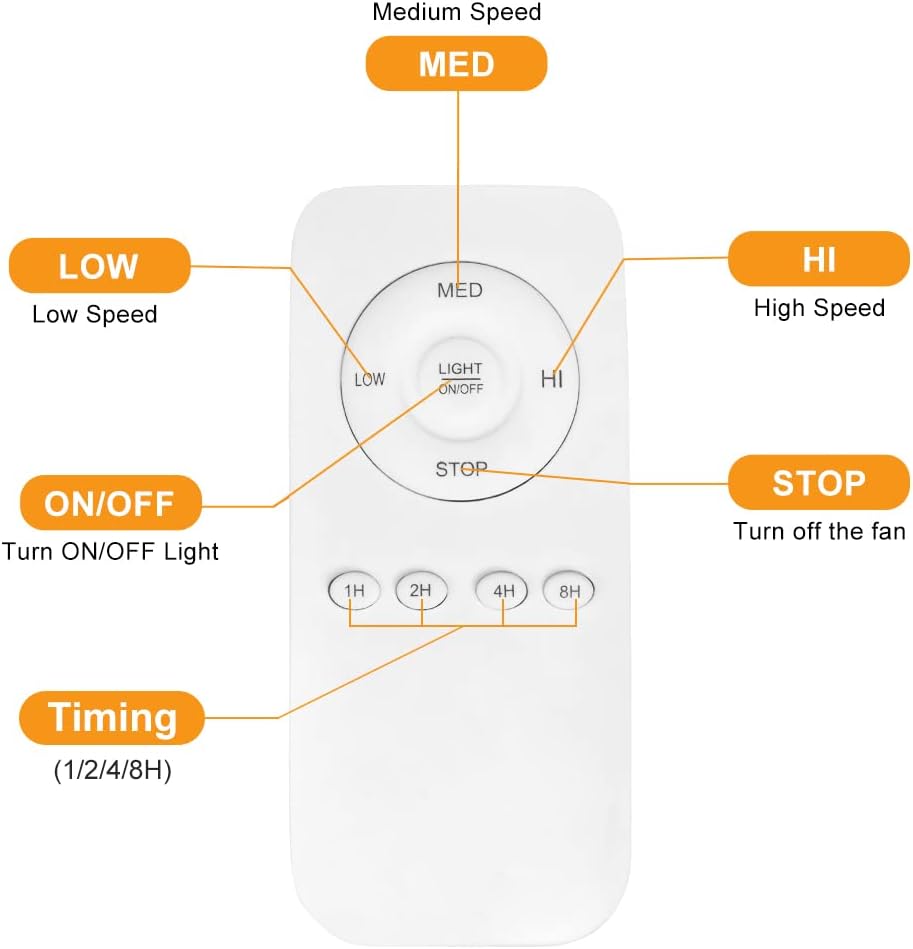 Medium Speed
MED

LOW
Low Speed

HI
High Speed

MED
LOW
LIGHT
ON/OFF
HI
STOP

ON/OFF
Turn ON/OFF Light

STOP
Turn off the fan

1H 2H 4H 8H

Timing
(1/2/4/8H)