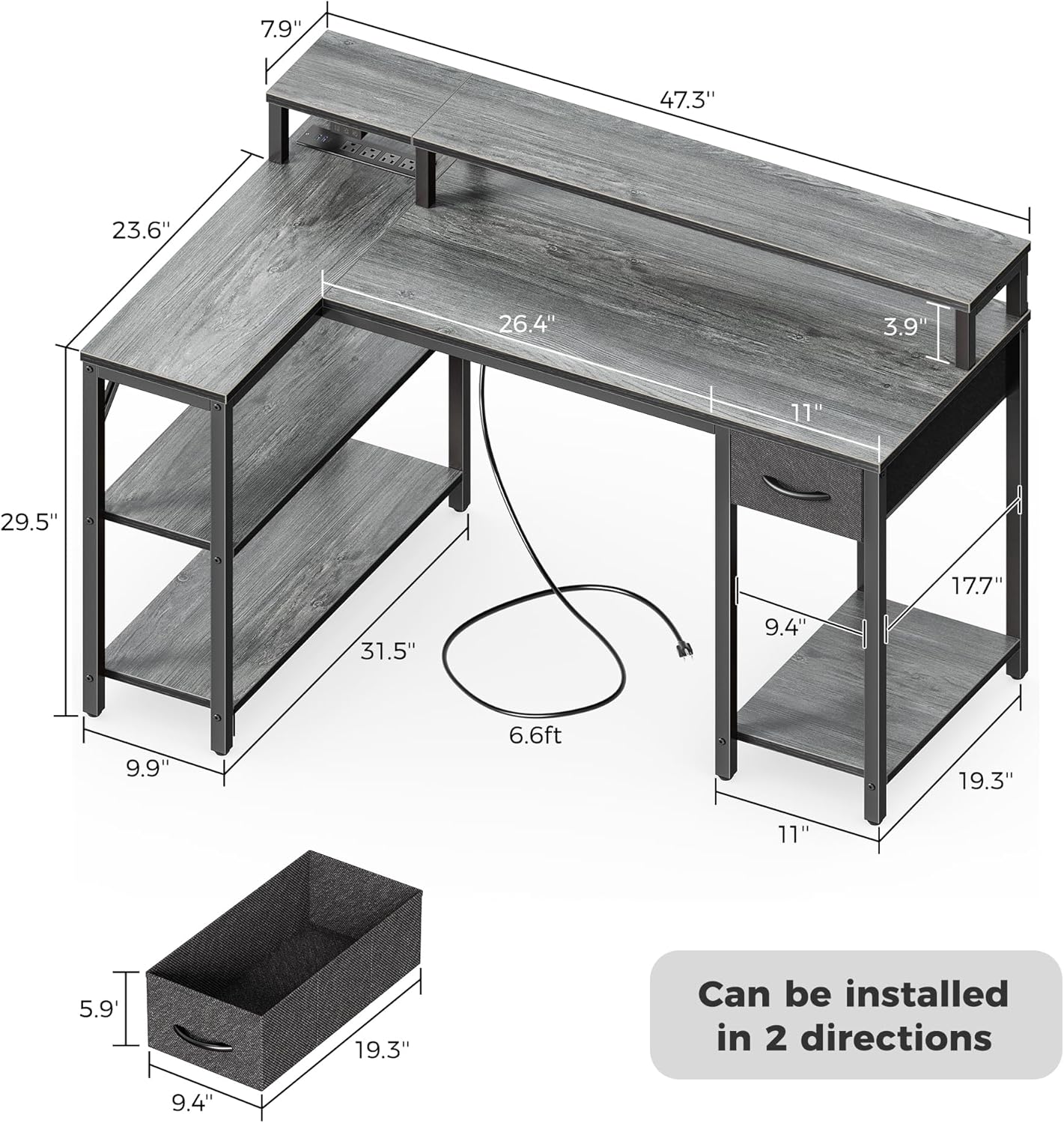 7.9''

47.3''

23.6''

26.4''

3.9''

11''

29.5''

17.7''

9.4''

31.5''

6.6ft

9.9''

19.3''

11''

5.9'

19.3''

9.4''

Can be installed in 2 directions