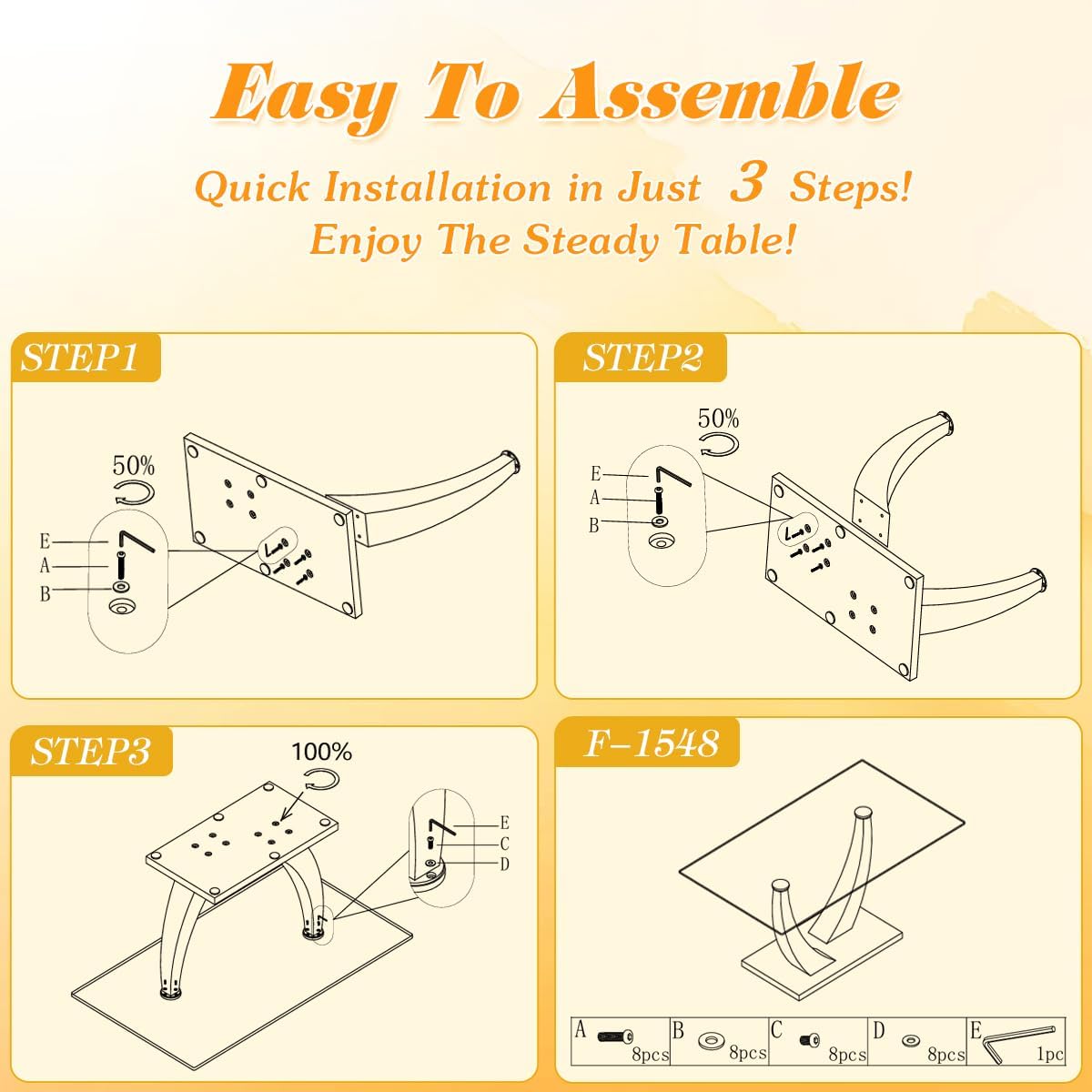 Easy To Assemble

Quick Installation in Just 3 Steps!
Enjoy The Steady Table!

STEP1

50%

E
A
B

STEP2

50%

E
A
B

STEP3

100%

E
C
D

F-1548

| A 8pcs | B 8pcs | C 8pcs | D 8pcs | E 1pc |
|---|---|---|---|---|