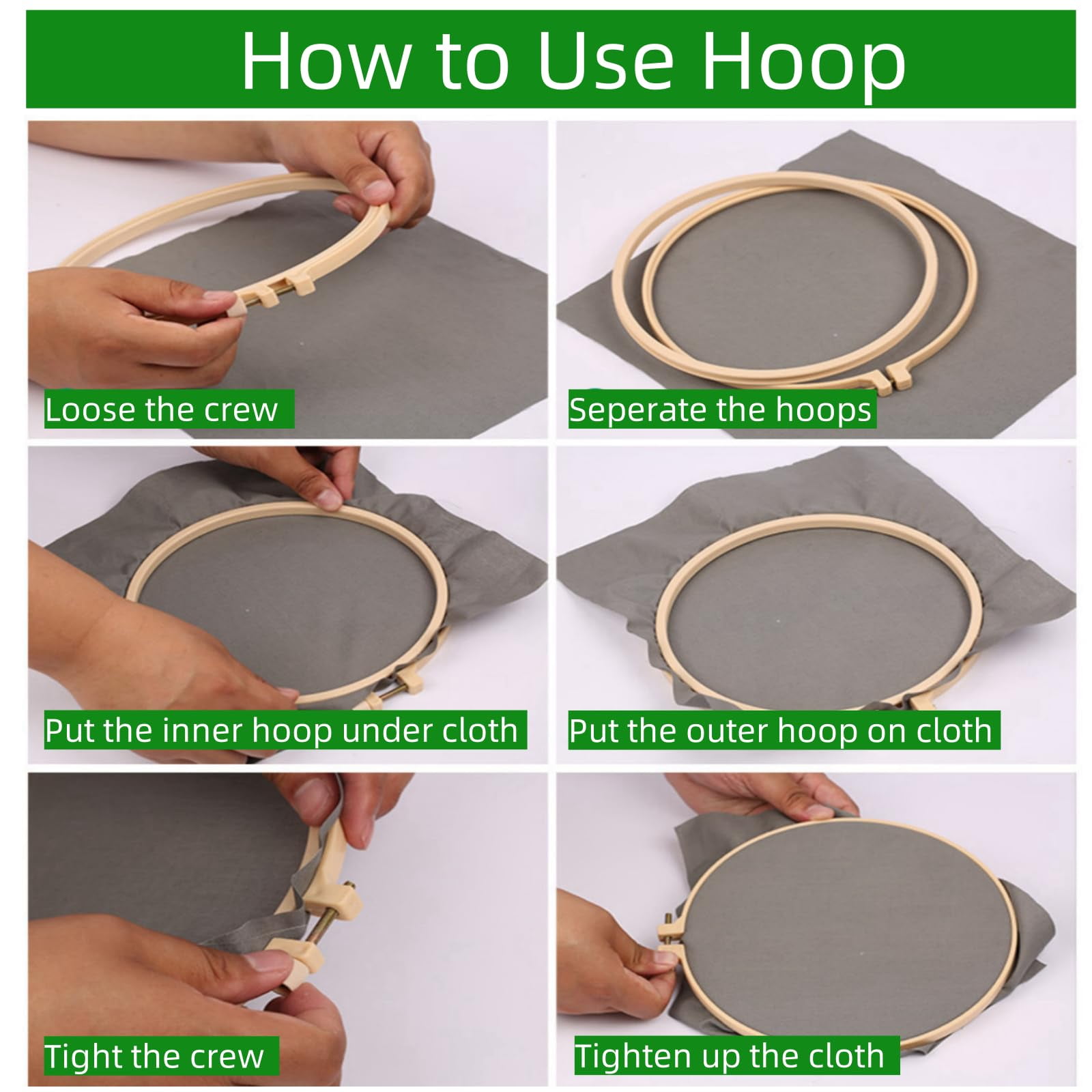 How to Use Hoop

Loose the crew

Seperate the hoops

Put the inner hoop under cloth

Put the outer hoop on cloth

Tight the crew

Tighten up the cloth