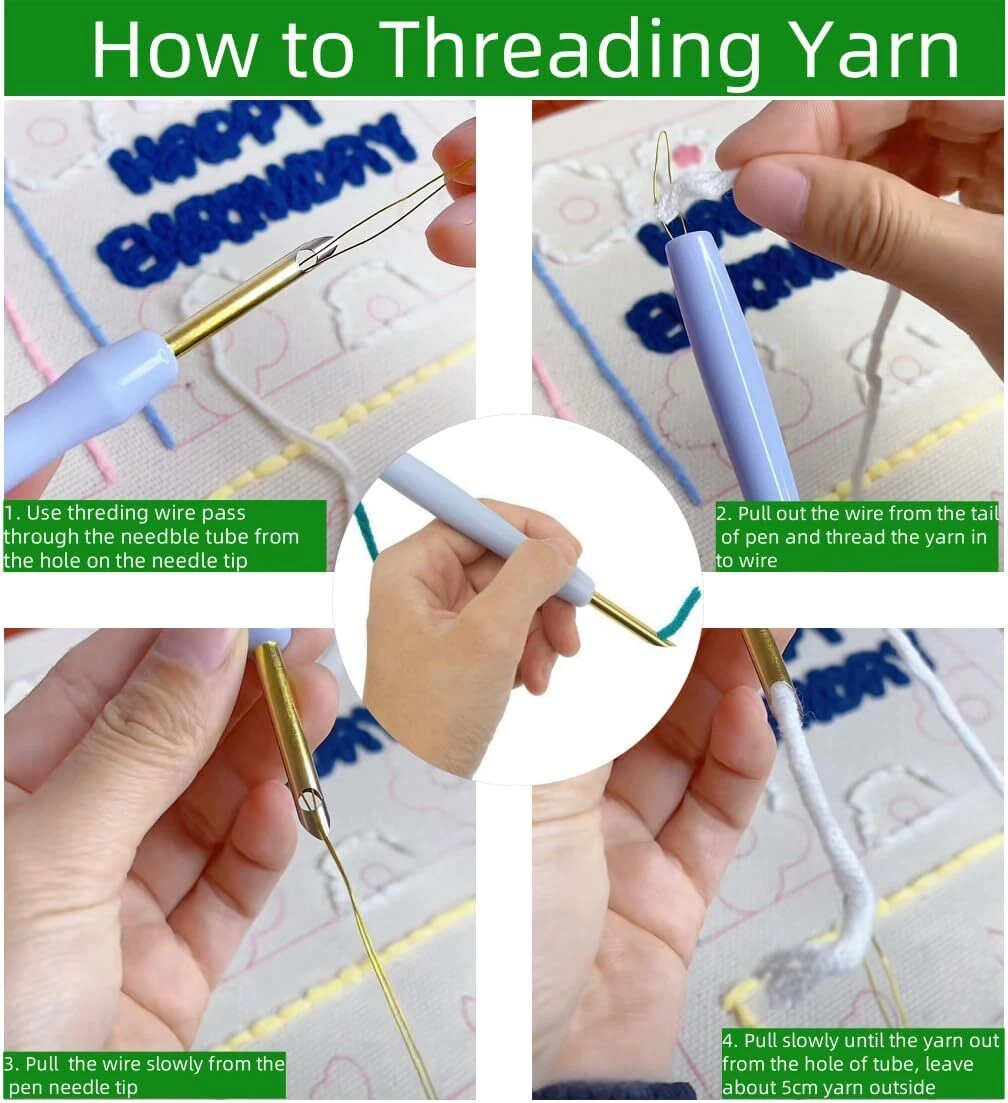 How to Threading Yarn

HAPPY EVERYDAY

1. Use threding wire pass through the needble tube from the hole on the needle tip

2. Pull out the wire from the tail of pen and thread the yarn in to wire

3. Pull the wire slowly from the pen needle tip

4. Pull slowly until the yarn out from the hole of tube, leave about 5cm yarn outside