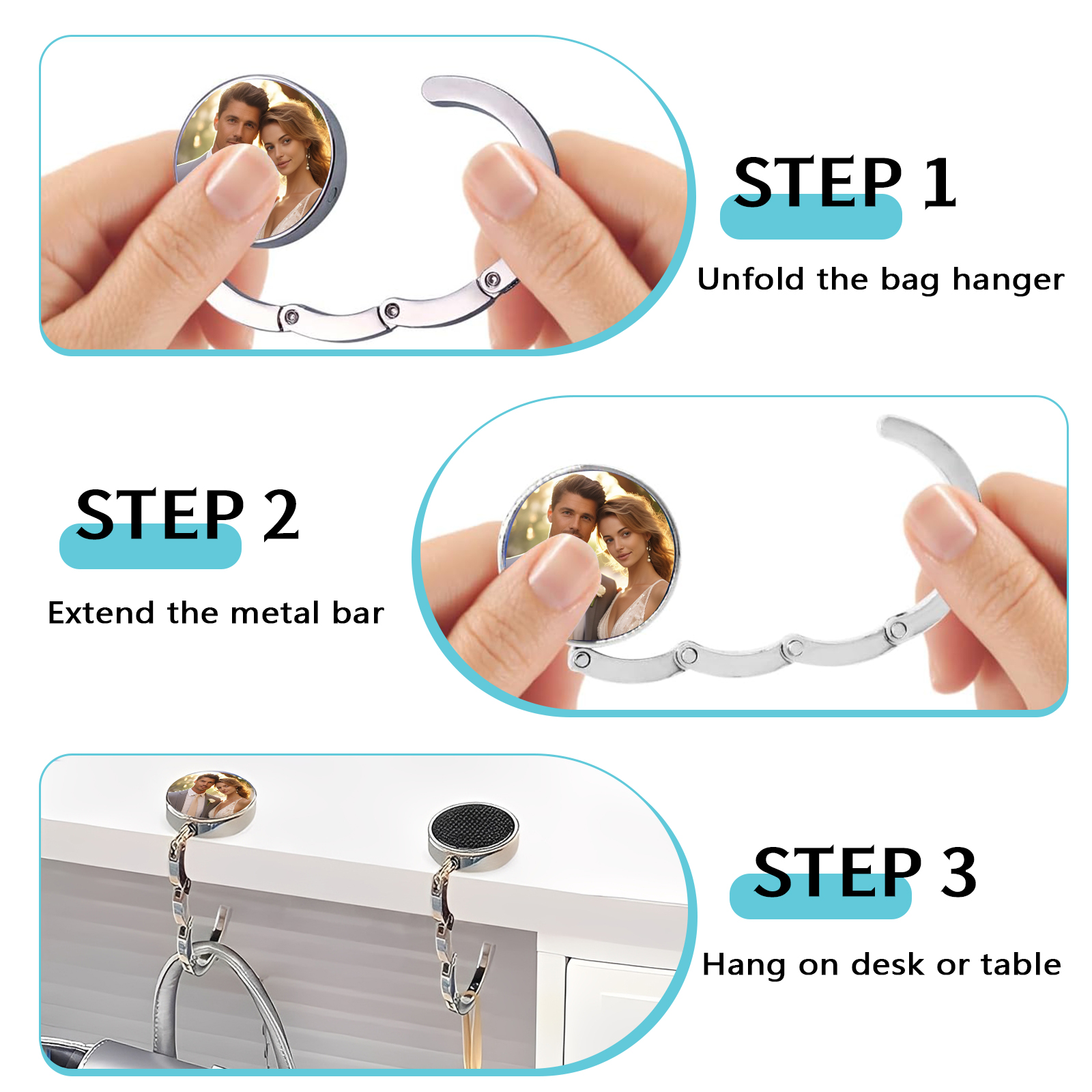 STEP 1

Unfold the bag hanger

STEP 2

Extend the metal bar

STEP 3

Hang on desk or table