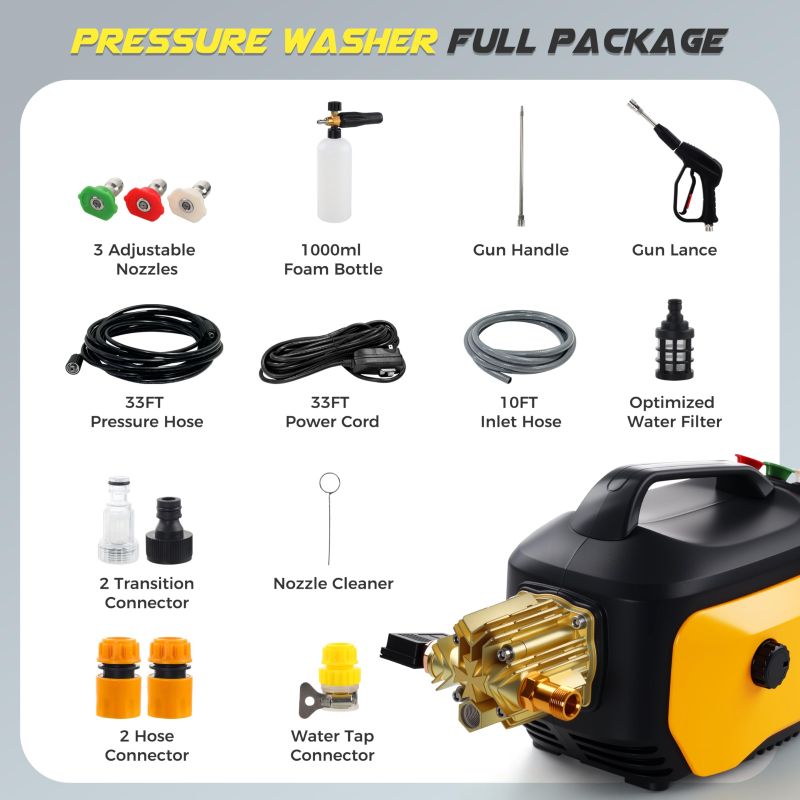 PRESSURE WASHER FULL PACKAGE

3 Adjustable Nozzles

1000ml Foam Bottle

Gun Handle

Gun Lance

33FT Pressure Hose

33FT Power Cord

10FT Inlet Hose

Optimized Water Filter

2 Transition Connector

Nozzle Cleaner

2 Hose Connector

Water Tap Connector