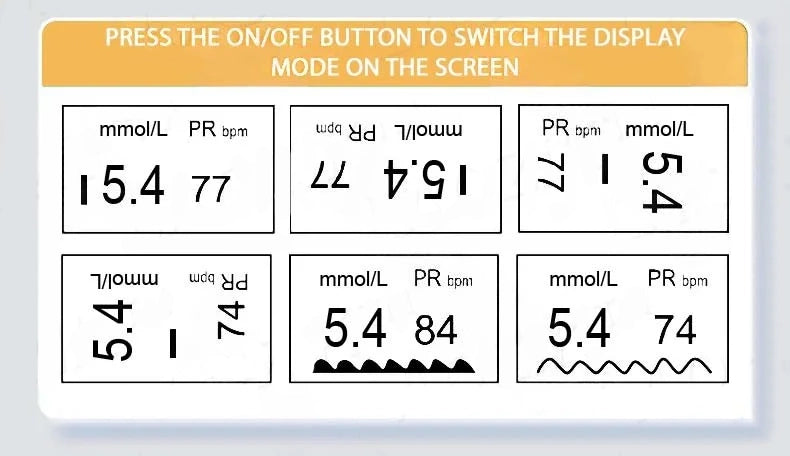 PRESS THE ON/OFF BUTTON TO SWITCH THE DISPLAY MODE ON THE SCREEN

mmol/L PR bpm
5.4 77

mmol/L PR bpm
5.4 77

PR bpm mmol/L
77 5.4

mmol/L PR bpm
5.4 74

mmol/L PR bpm
5.4 84

mmol/L PR bpm
5.4 74