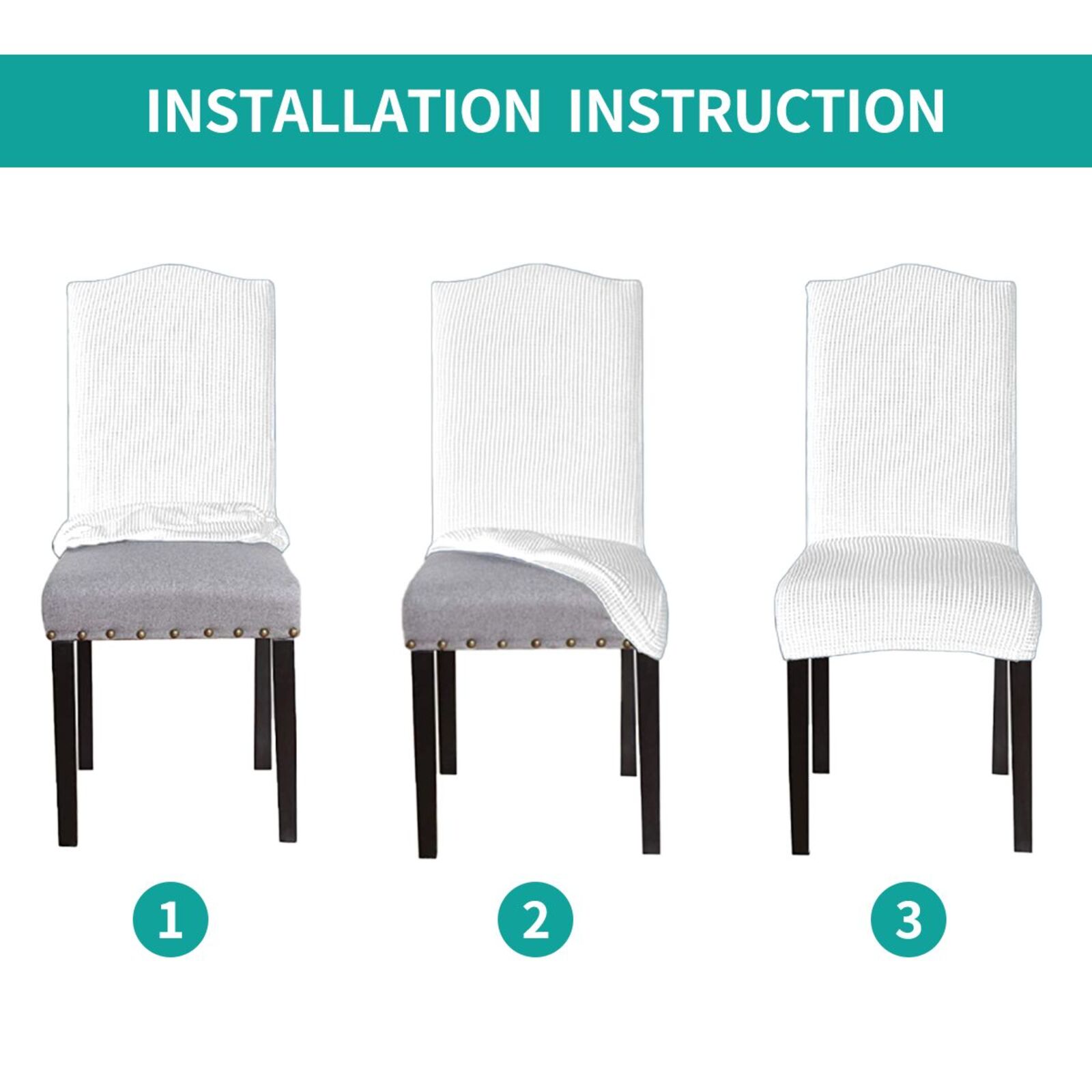 INSTALLATION INSTRUCTION

1

2

3