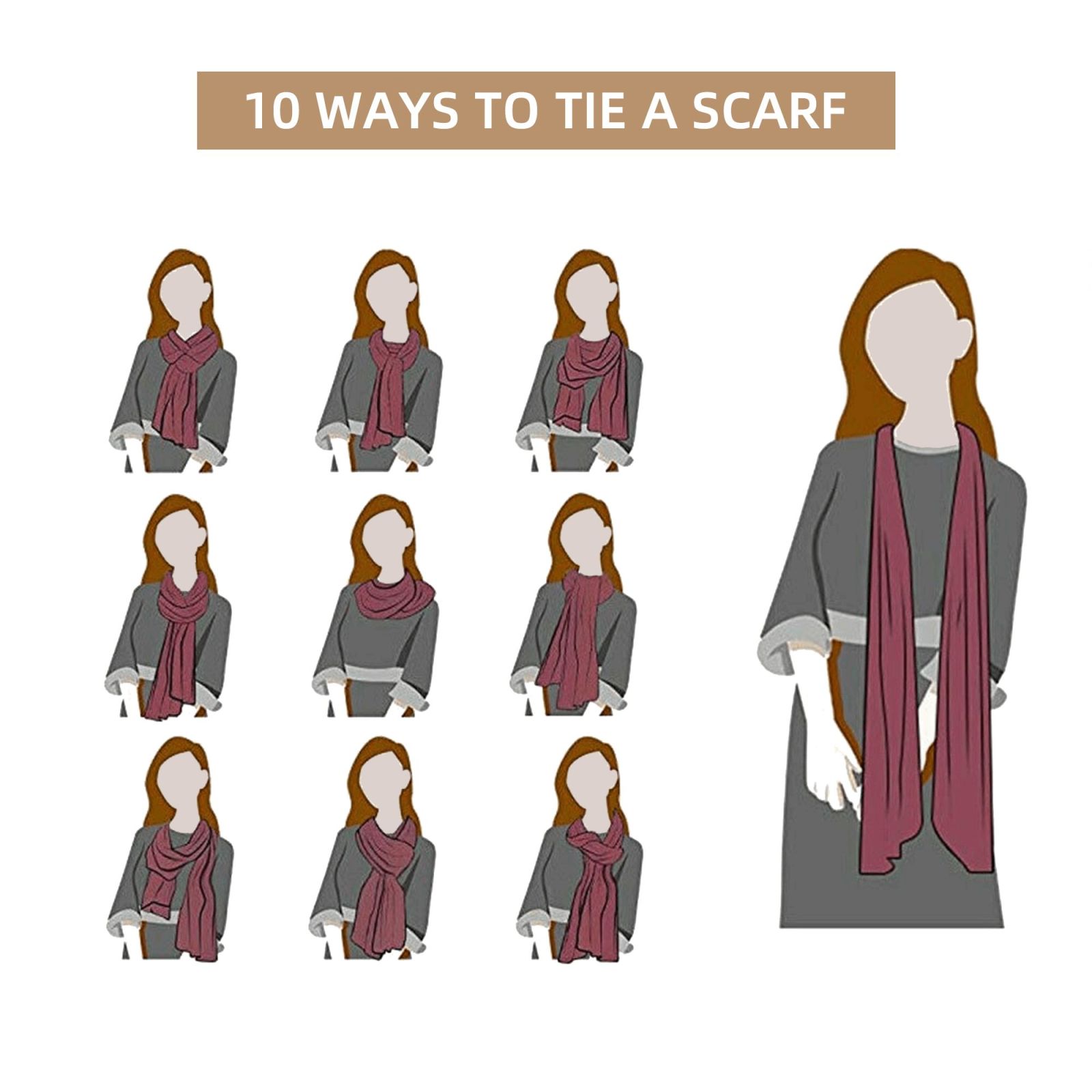 10 WAYS TO TIE A SCARF