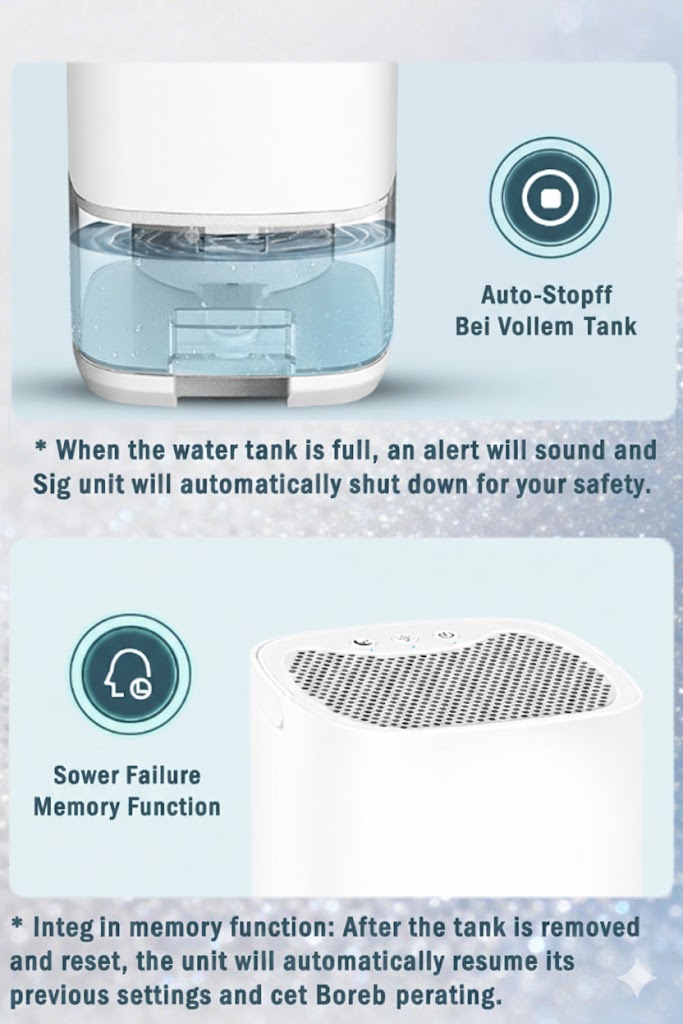 Auto-Stopff
Bei Vollem Tank

* When the water tank is full, an alert will sound and Sig unit will automatically shut down for your safety.

Sower Failure
Memory Function

* Integ in memory function: After the tank is removed and reset, the unit will automatically resume its previous settings and cet Boreb perating.