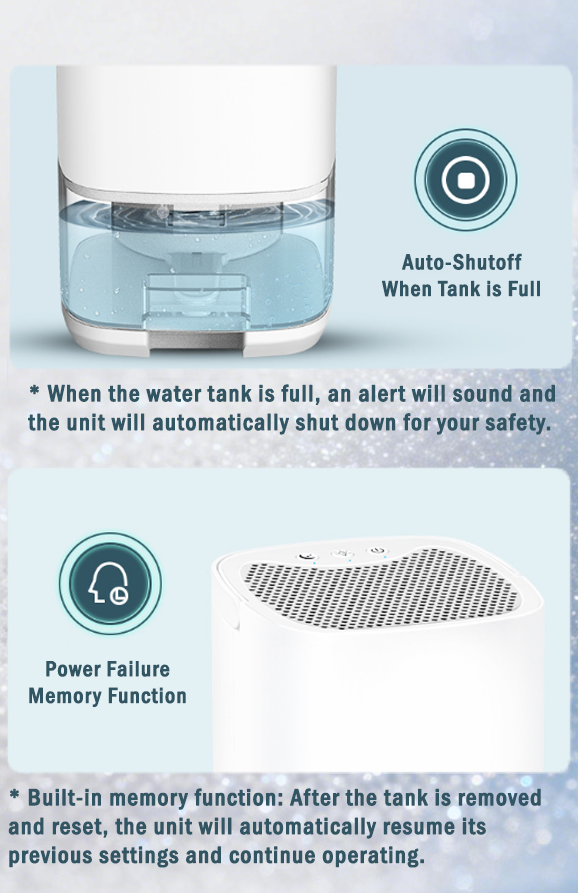 Auto-Shutoff
When Tank is Full

* When the water tank is full, an alert will sound and the unit will automatically shut down for your safety.

Power Failure
Memory Function

* Built-in memory function: After the tank is removed and reset, the unit will automatically resume its previous settings and continue operating.