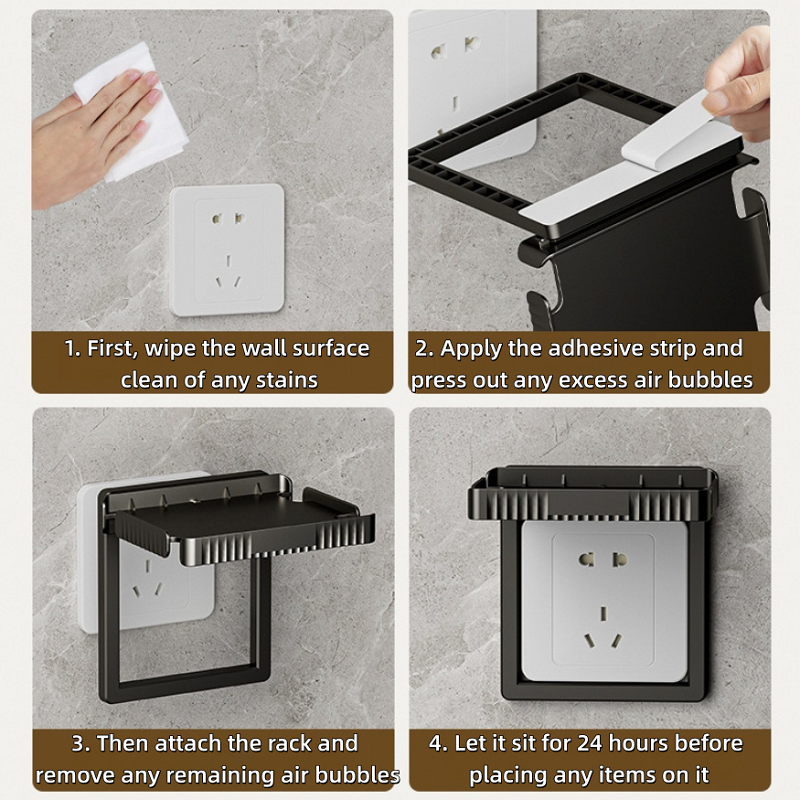 1. First, wipe the wall surface clean of any stains

2. Apply the adhesive strip and press out any excess air bubbles

3. Then attach the rack and remove any remaining air bubbles

4. Let it sit for 24 hours before placing any items on it