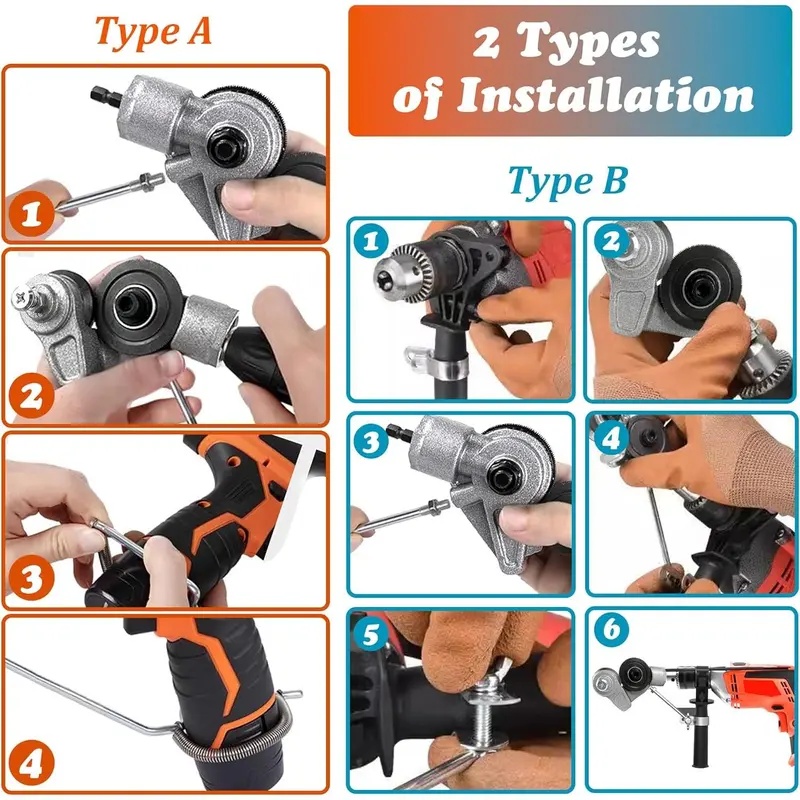 Type A

1

2

3

4

2 Types of Installation

Type B

1

2

3

4

5

6