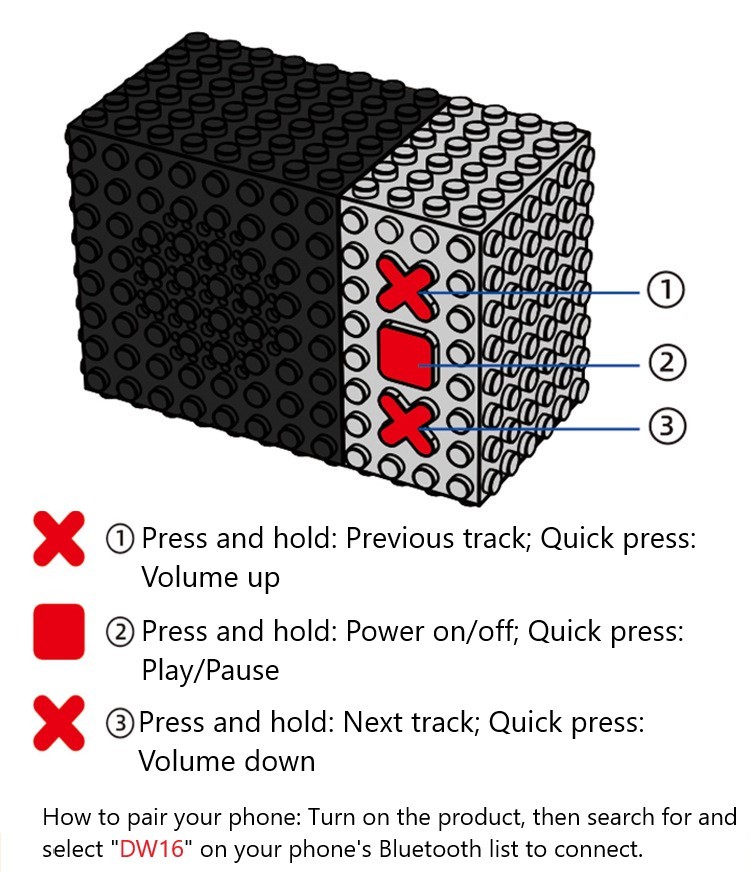 ①
②
③

① Press and hold: Previous track; Quick press: Volume up

② Press and hold: Power on/off; Quick press: Play/Pause

③ Press and hold: Next track; Quick press: Volume down

How to pair your phone: Turn on the product, then search for and select "DW16" on your phone's Bluetooth list to connect.