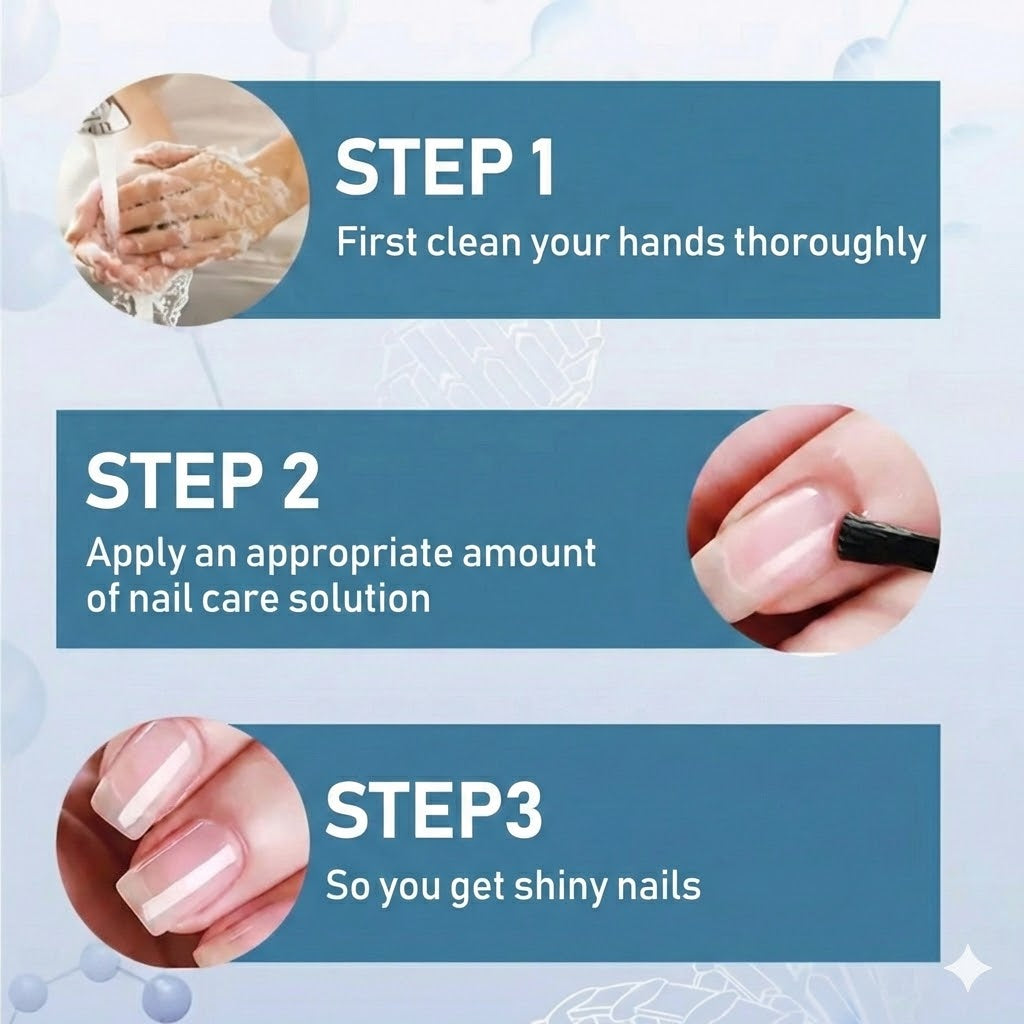 STEP 1
First clean your hands thoroughly

STEP 2
Apply an appropriate amount of nail care solution

STEP3
So you get shiny nails