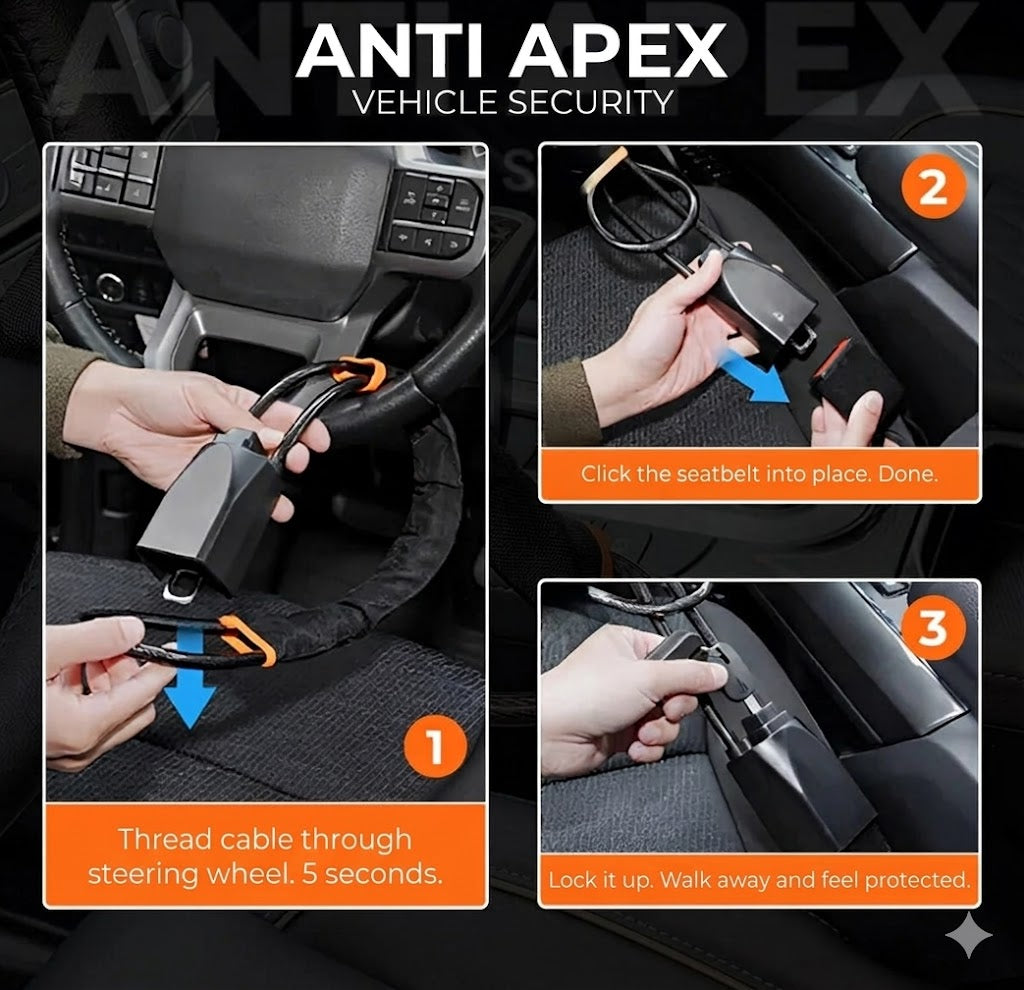 ANTI APEX
VEHICLE SECURITY

1
Thread cable through steering wheel. 5 seconds.

2
Click the seatbelt into place. Done.

3
Lock it up. Walk away and feel protected.