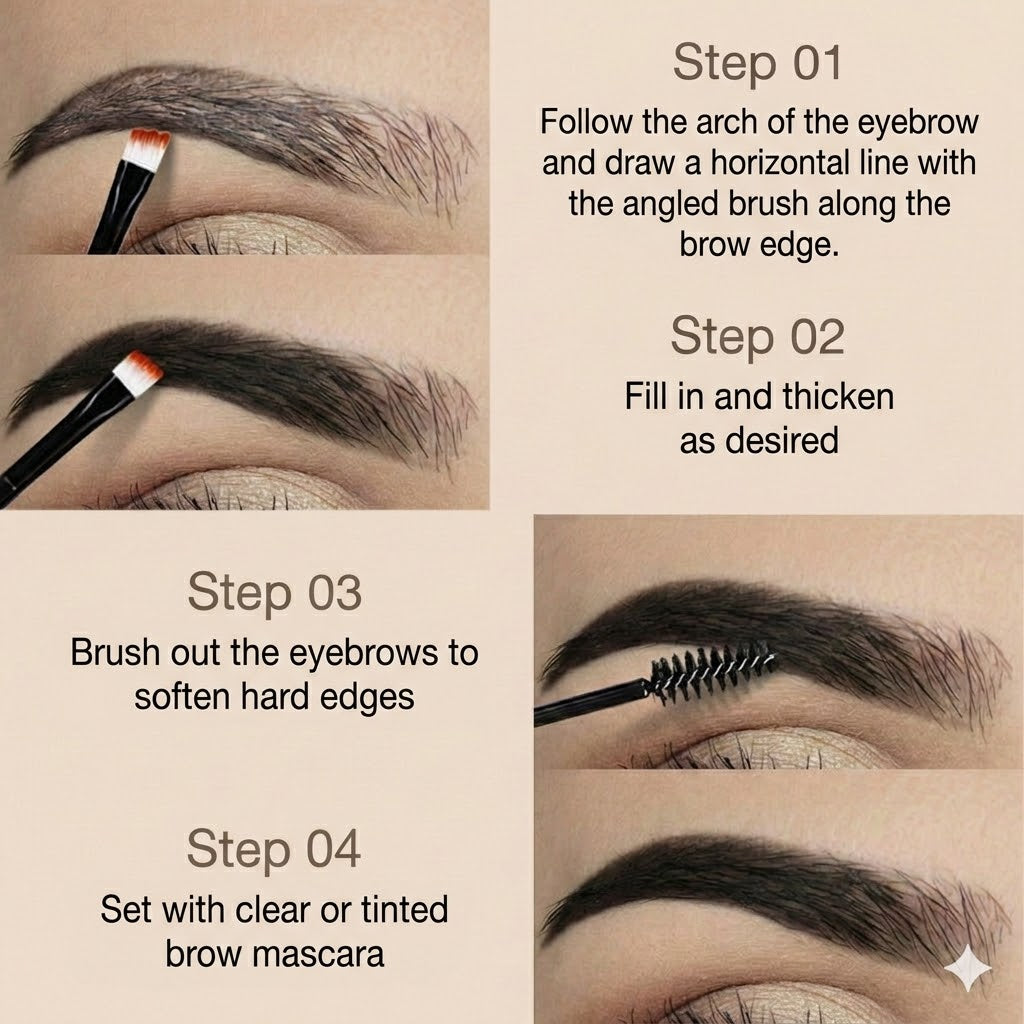 Step 01
Follow the arch of the eyebrow and draw a horizontal line with the angled brush along the brow edge.

Step 02
Fill in and thicken as desired

Step 03
Brush out the eyebrows to soften hard edges

Step 04
Set with clear or tinted brow mascara