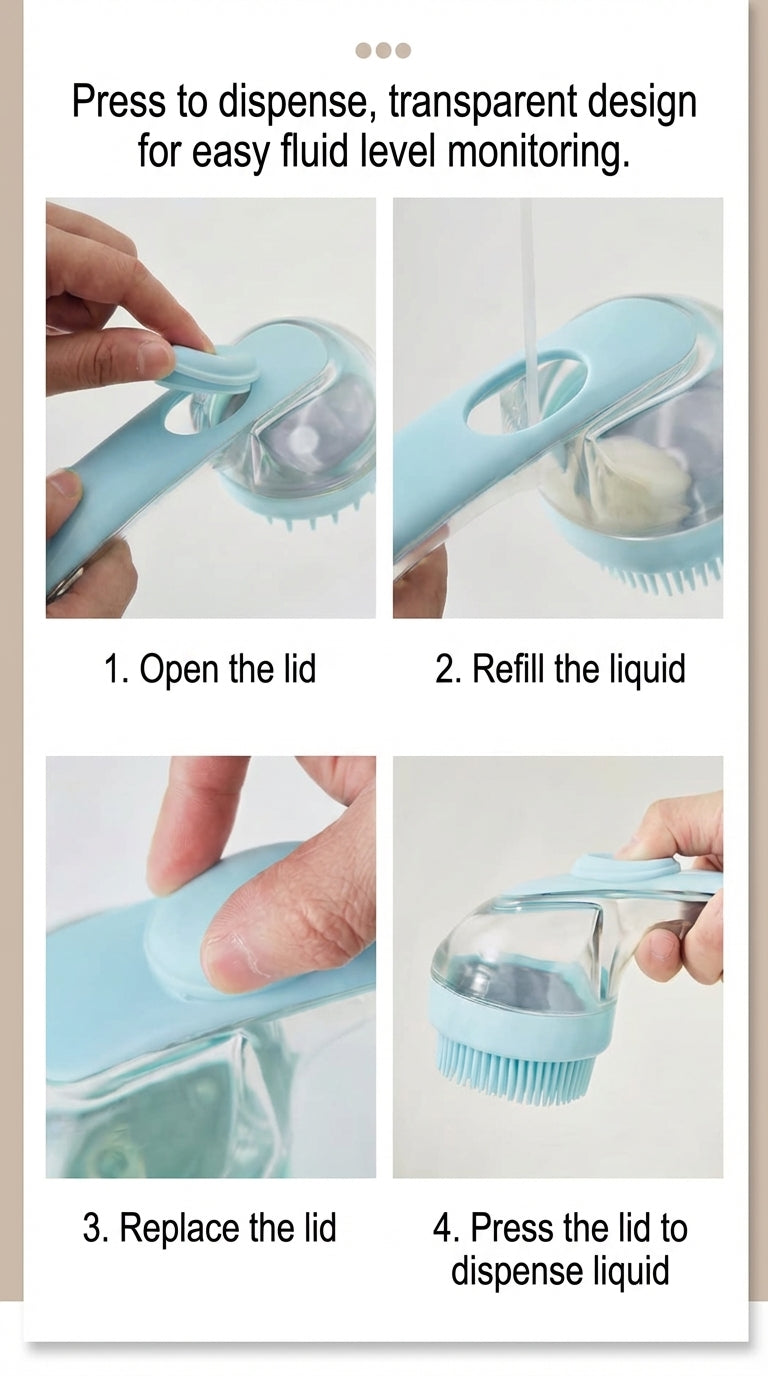 Press to dispense, transparent design for easy fluid level monitoring.

1. Open the lid

2. Refill the liquid

3. Replace the lid

4. Press the lid to dispense liquid