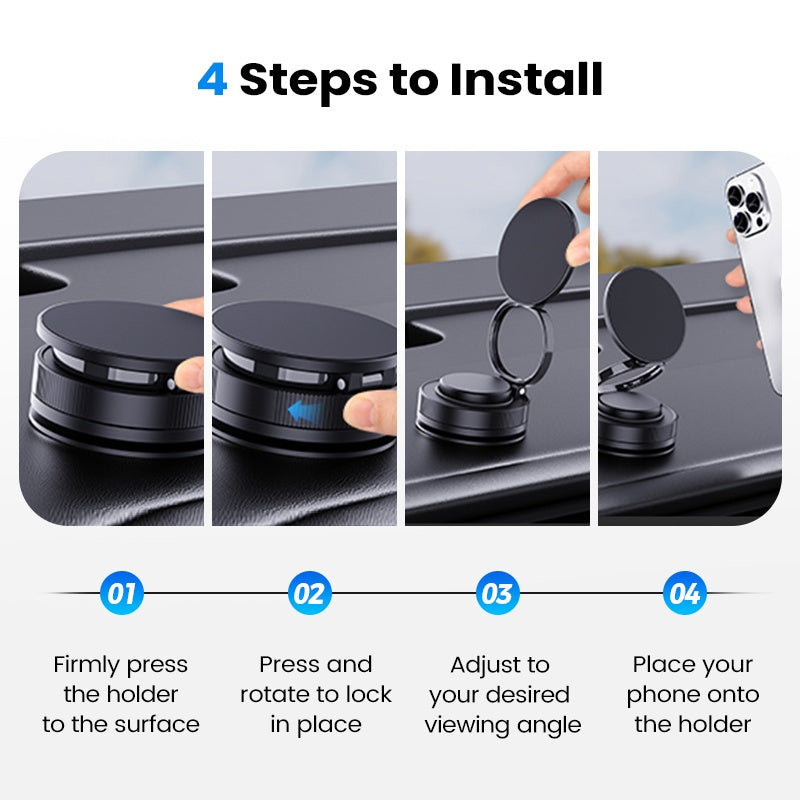 4 Steps to Install

01

Firmly press the holder to the surface

02

Press and rotate to lock in place

03

Adjust to your desired viewing angle

04

Place your phone onto the holder