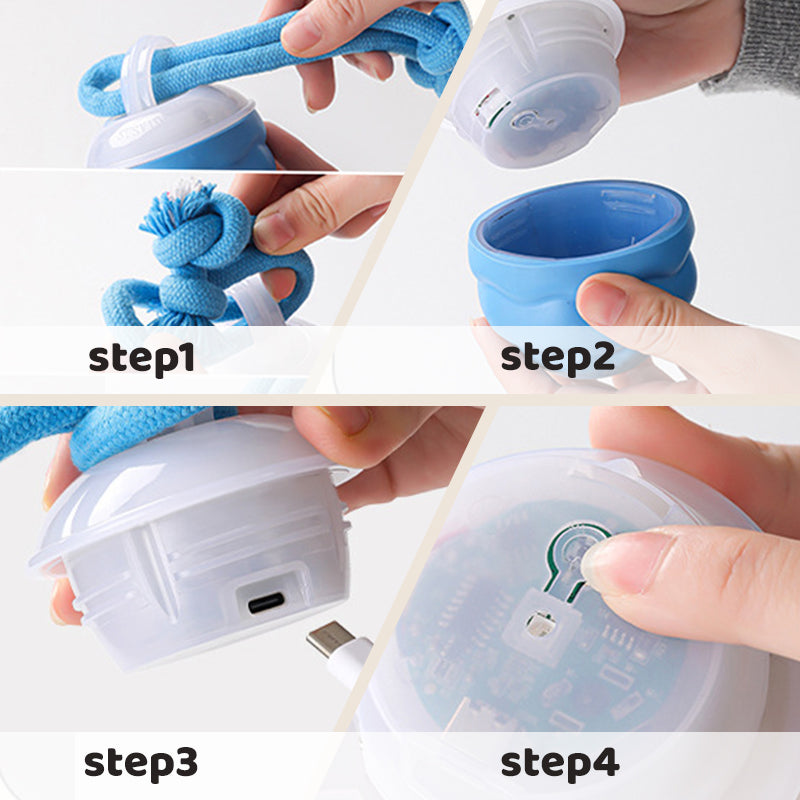 step1

step2

step3

step4