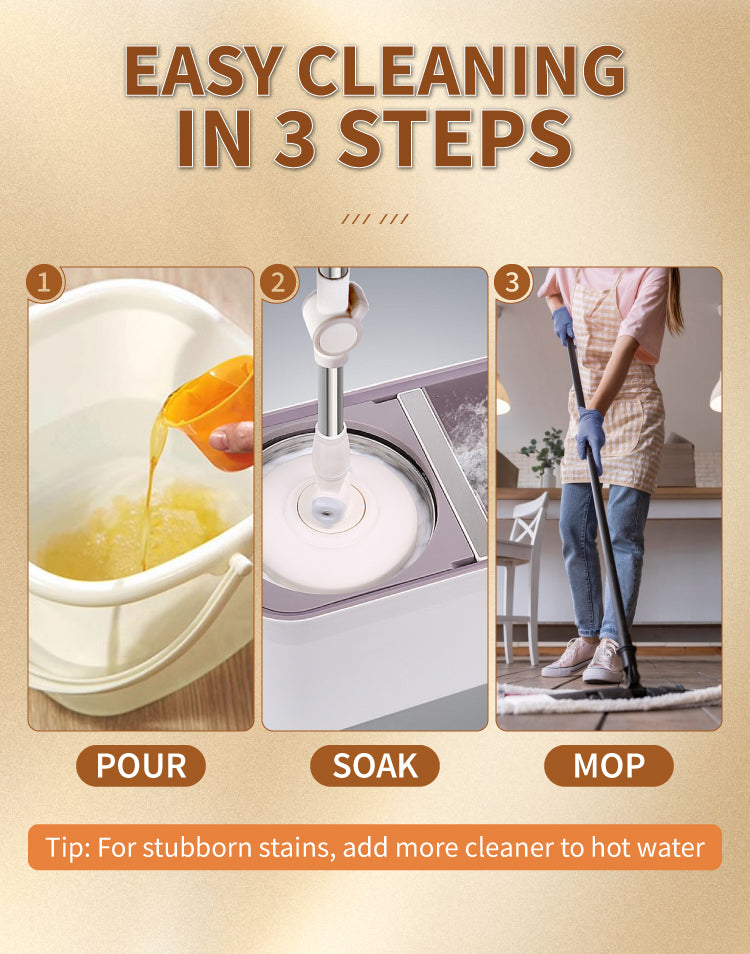 EASY CLEANING IN 3 STEPS

/// ///

1

2

3

POUR

SOAK

MOP

Tip: For stubborn stains, add more cleaner to hot water