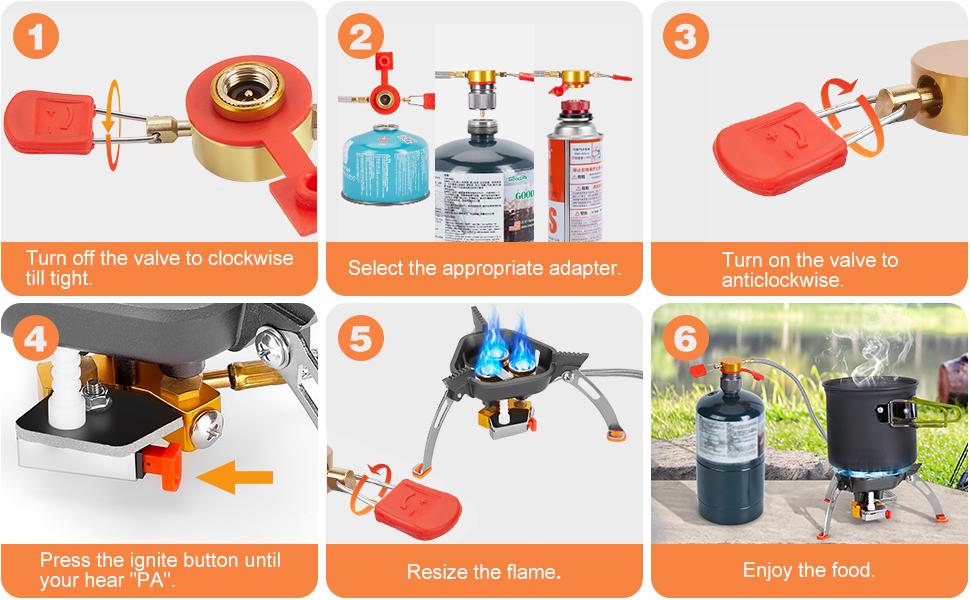 1

Turn off the valve to clockwise till tight.

2

GOOD

Select the appropriate adapter.

3

Turn on the valve to anticlockwise.

4

Press the ignite button until your hear "PA".

5

Resize the flame.

6

Enjoy the food.