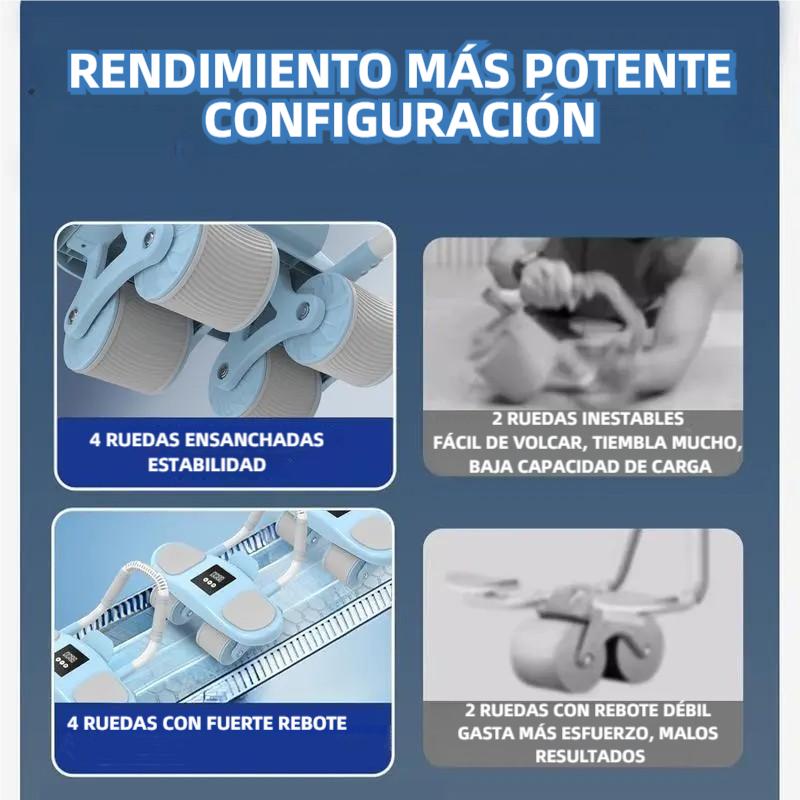 RENDIMIENTO MÁS POTENTE CONFIGURACIÓN

4 RUEDAS ENSANCHADAS ESTABILIDAD

2 RUEDAS INESTABLES FÁCIL DE VOLCAR, TIEMBLA MUCHO, BAJA CAPACIDAD DE CARGA

4 RUEDAS CON FUERTE REBOTE

2 RUEDAS CON REBOTE DÉBIL GASTA MÁS ESFUERZO, MALOS RESULTADOS