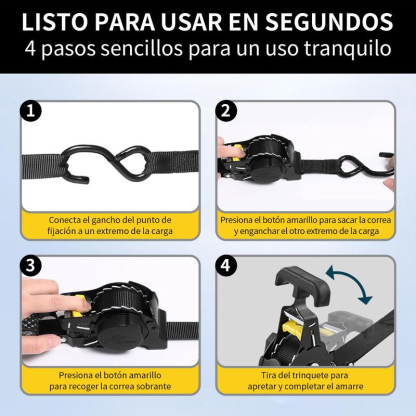 LISTO PARA USAR EN SEGUNDOS
4 pasos sencillos para un uso tranquilo

1

Conecta el gancho del punto de fijación a un extremo de la carga

2

Presiona el botón amarillo para sacar la correa y enganchar el otro extremo de la carga

3

Presiona el botón amarillo para recoger la correa sobrante

4

Tira del trinquete para apretar y completar el amarre