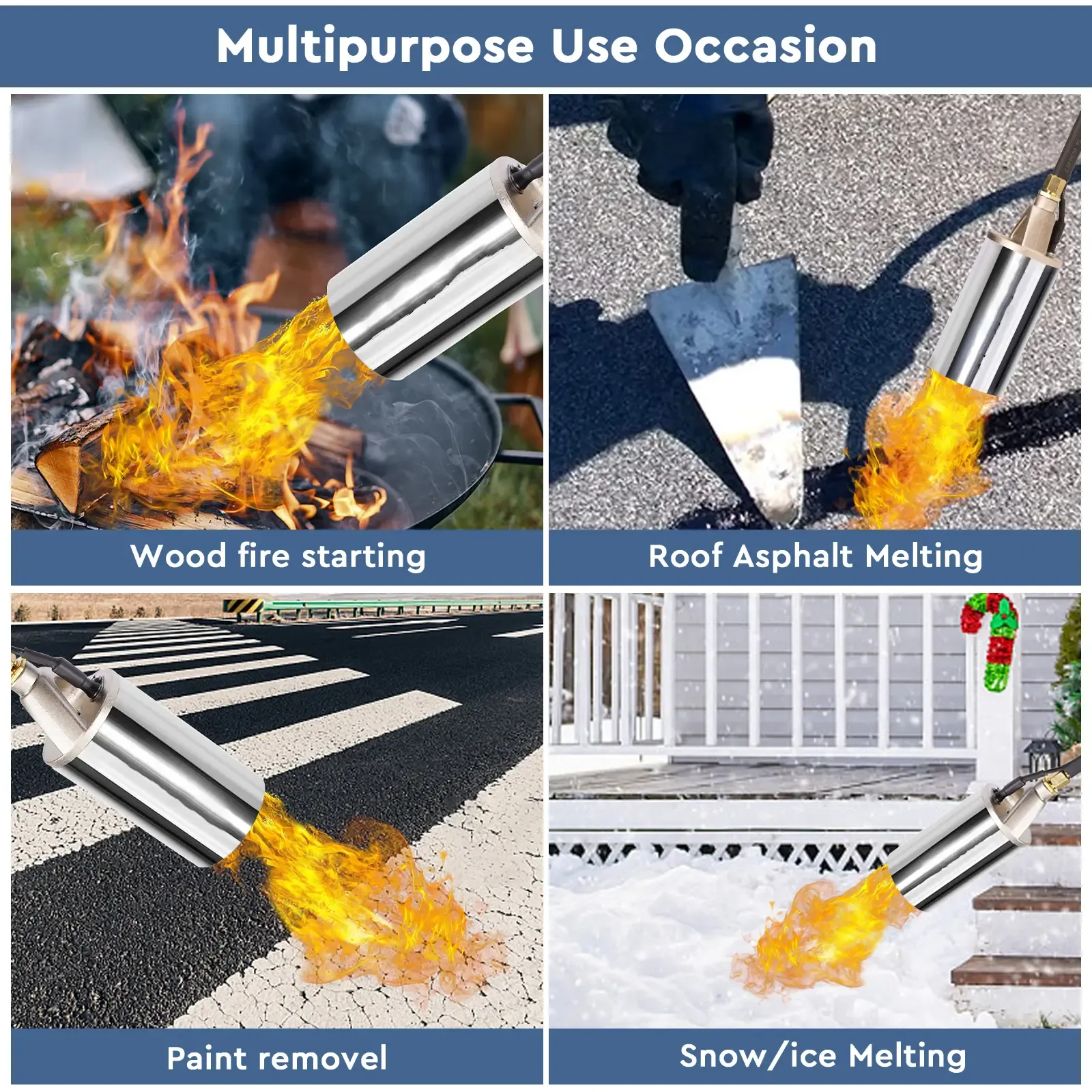 Multipurpose Use Occasion

Wood fire starting

Roof Asphalt Melting

Paint removel

Snow/ice Melting