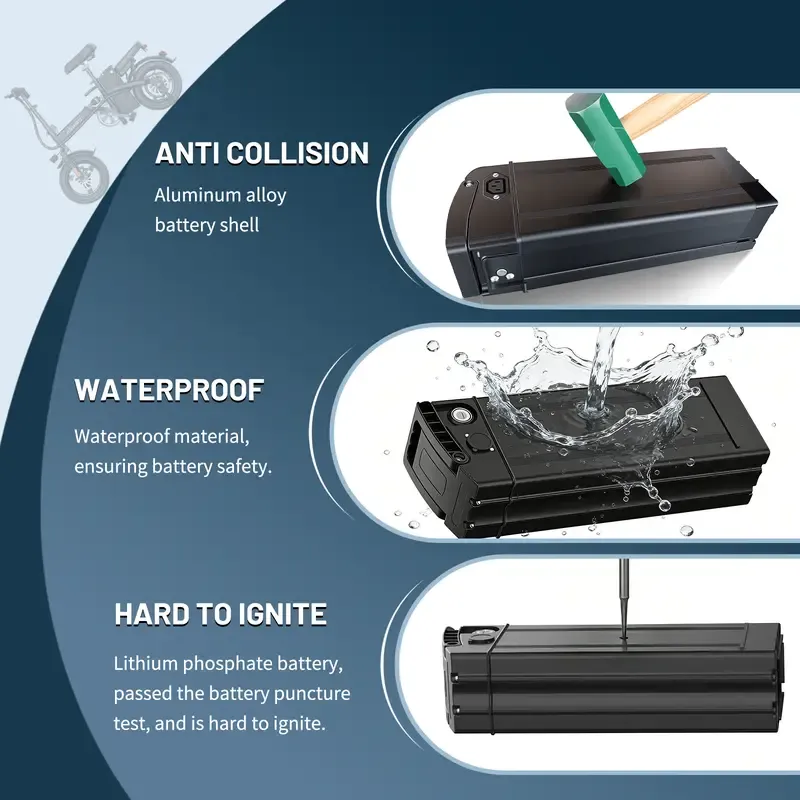 ANTI COLLISION

Aluminum alloy battery shell

WATERPROOF

Waterproof material, ensuring battery safety.

HARD TO IGNITE

Lithium phosphate battery, passed the battery puncture test, and is hard to ignite.