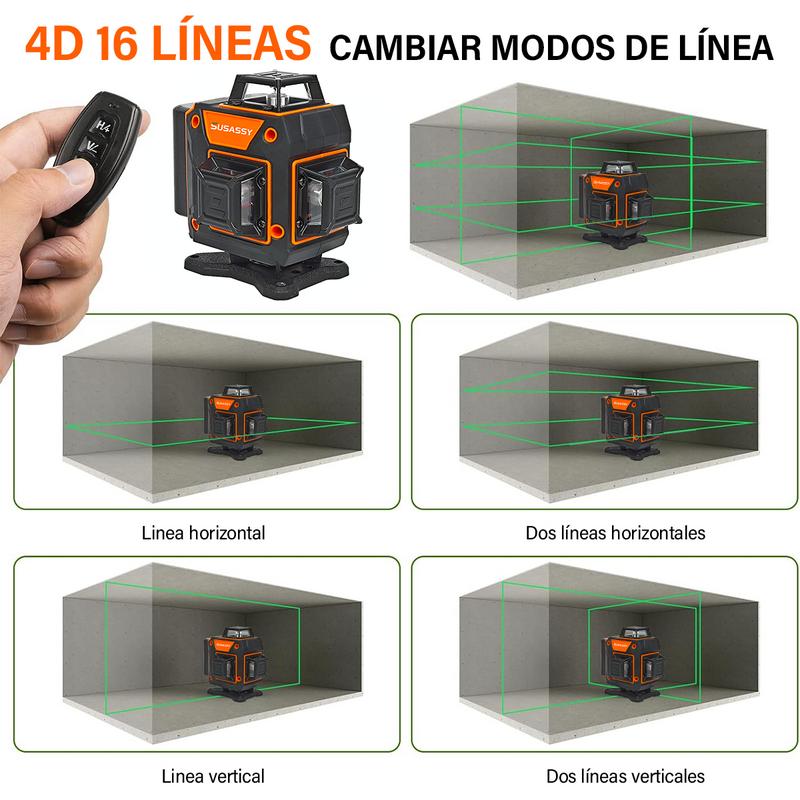 4D 16 LÍNEAS CAMBIAR MODOS DE LÍNEA

H4
V4

SUSASSY

Linea horizontal

Dos líneas horizontales

Linea vertical

Dos líneas verticales