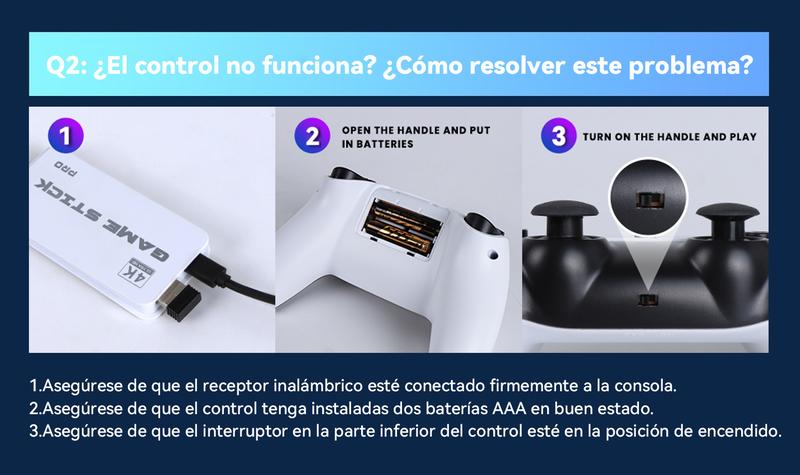 Q2: ¿El control no funciona? ¿Cómo resolver este problema?

1

GAME STICK PRO 4K

2 OPEN THE HANDLE AND PUT IN BATTERIES

3 TURN ON THE HANDLE AND PLAY

1.Asegúrese de que el receptor inalámbrico esté conectado firmemente a la consola.
2.Asegúrese de que el control tenga instaladas dos baterías AAA en buen estado.
3.Asegúrese de que el interruptor en la parte inferior del control esté en la posición de encendido.