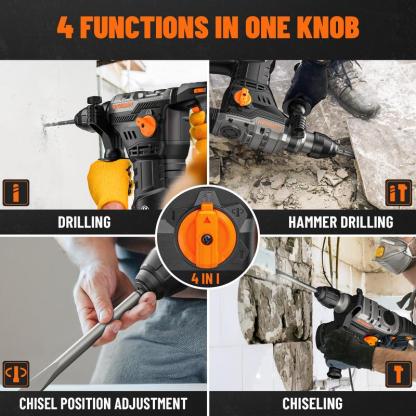 4 FUNCTIONS IN ONE KNOB

DRILLING

HAMMER DRILLING

4 IN 1

CHISEL POSITION ADJUSTMENT

CHISELING