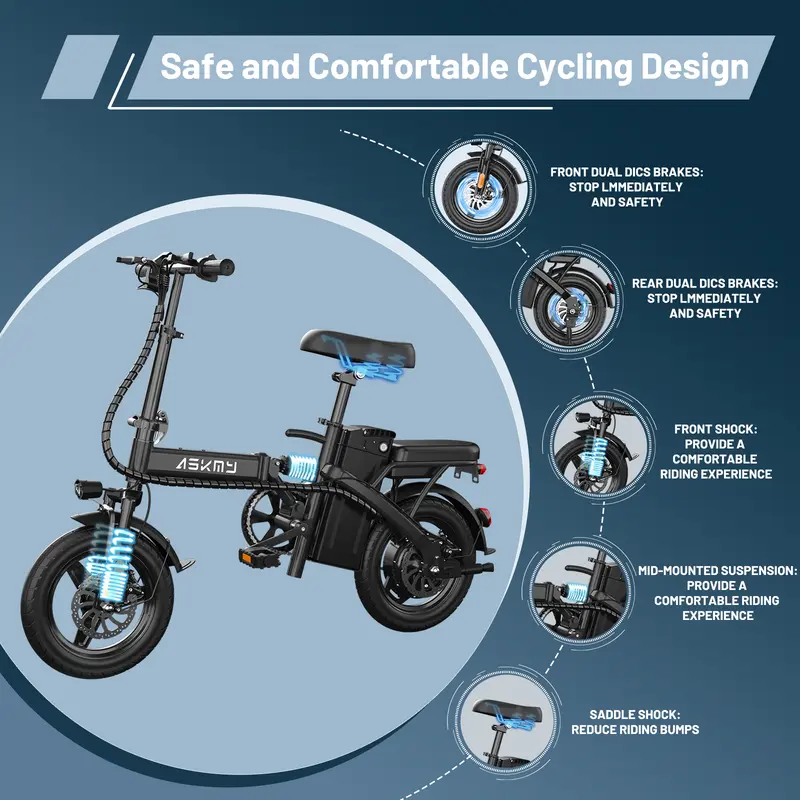 Safe and Comfortable Cycling Design

ASKMY

FRONT DUAL DICS BRAKES: STOP LMMEDIATELY AND SAFETY

REAR DUAL DICS BRAKES: STOP LMMEDIATELY AND SAFETY

FRONT SHOCK: PROVIDE A COMFORTABLE RIDING EXPERIENCE

MID-MOUNTED SUSPENSION: PROVIDE A COMFORTABLE RIDING EXPERIENCE

SADDLE SHOCK: REDUCE RIDING BUMPS