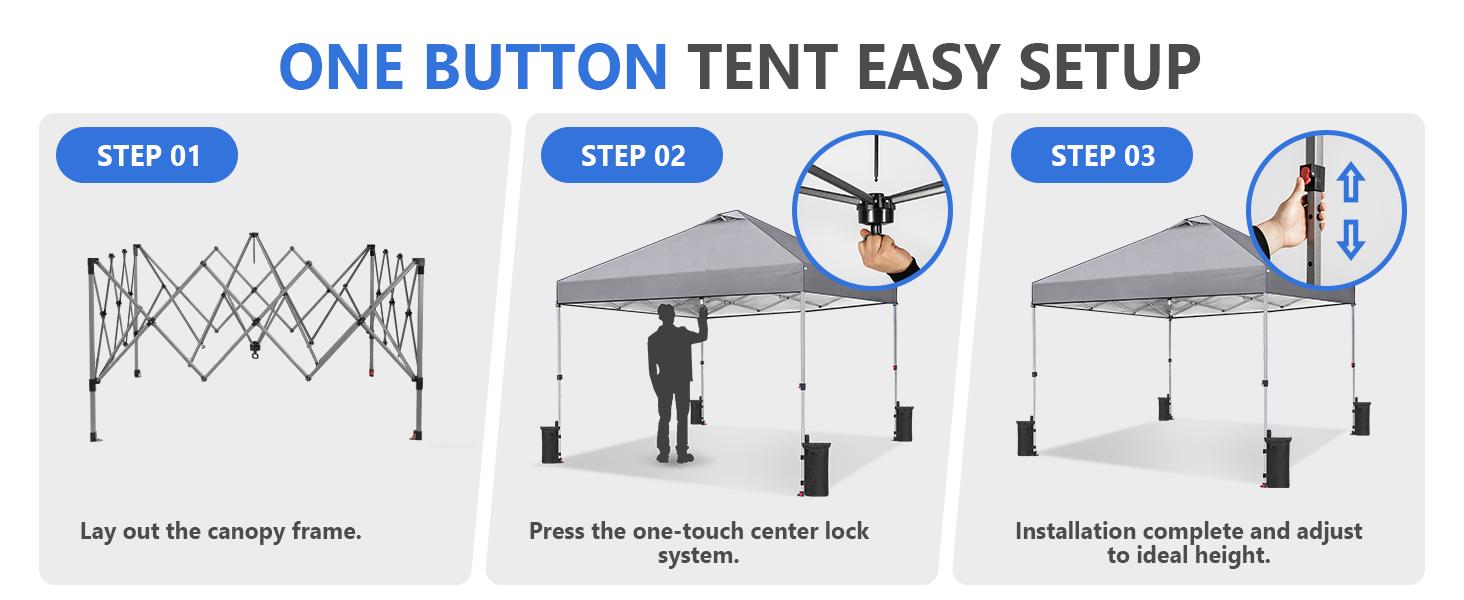 ONE BUTTON TENT EASY SETUP

STEP 01

Lay out the canopy frame.

STEP 02

Press the one-touch center lock system.

STEP 03

Installation complete and adjust to ideal height.