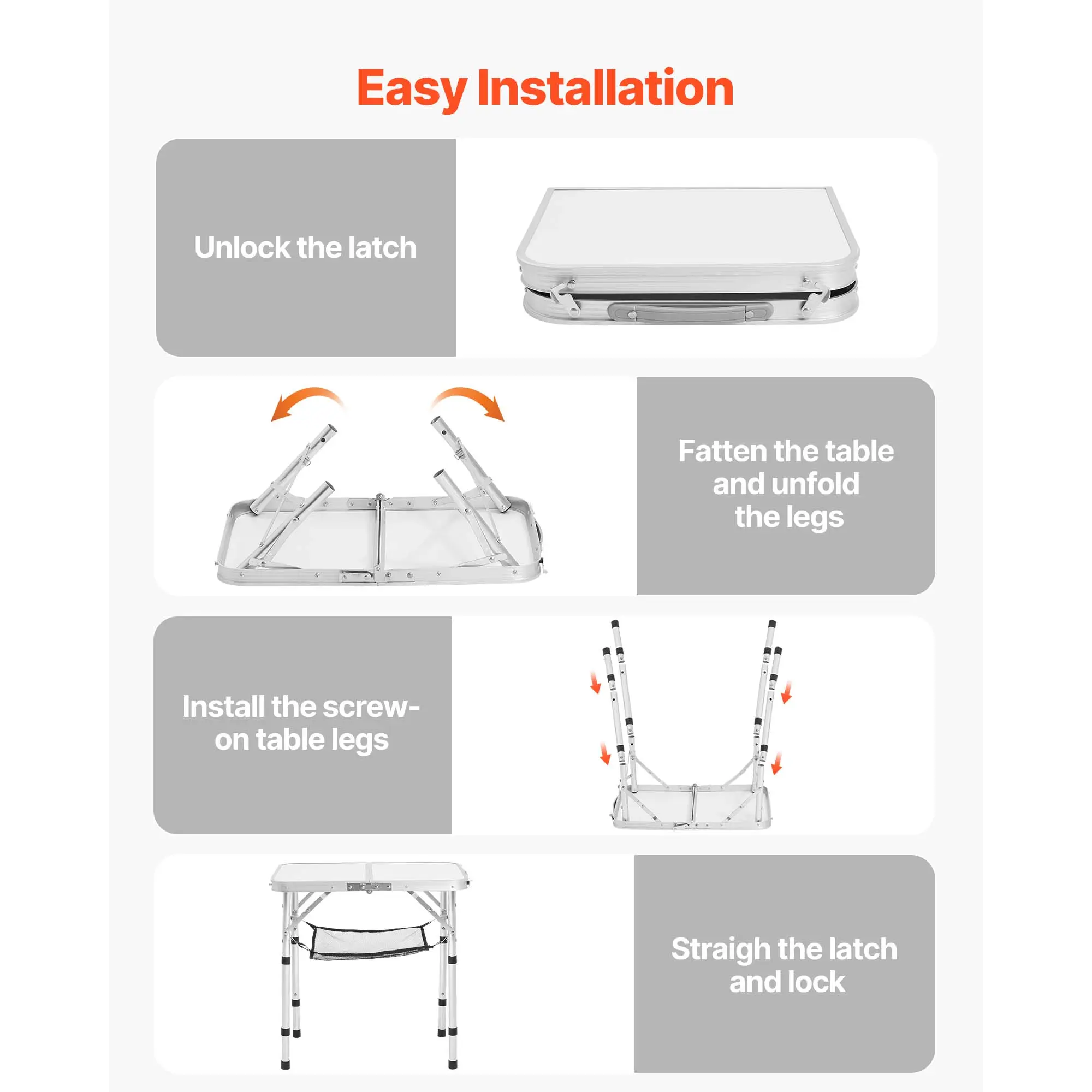 Easy Installation

Unlock the latch

Fatten the table and unfold the legs

Install the screw-on table legs

Straigh the latch and lock