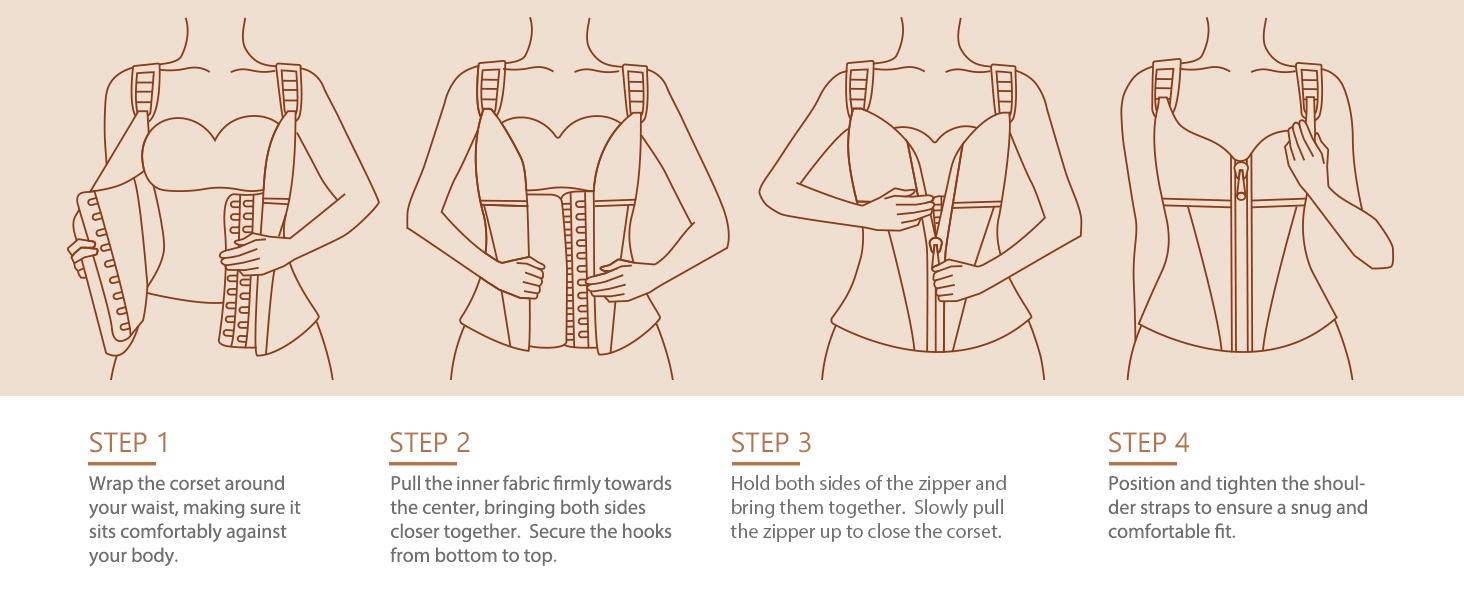 STEP 1

Wrap the corset around your waist, making sure it sits comfortably against your body.

STEP 2

Pull the inner fabric firmly towards the center, bringing both sides closer together. Secure the hooks from bottom to top.

STEP 3

Hold both sides of the zipper and bring them together. Slowly pull the zipper up to close the corset.

STEP 4

Position and tighten the shoulder straps to ensure a snug and comfortable fit.