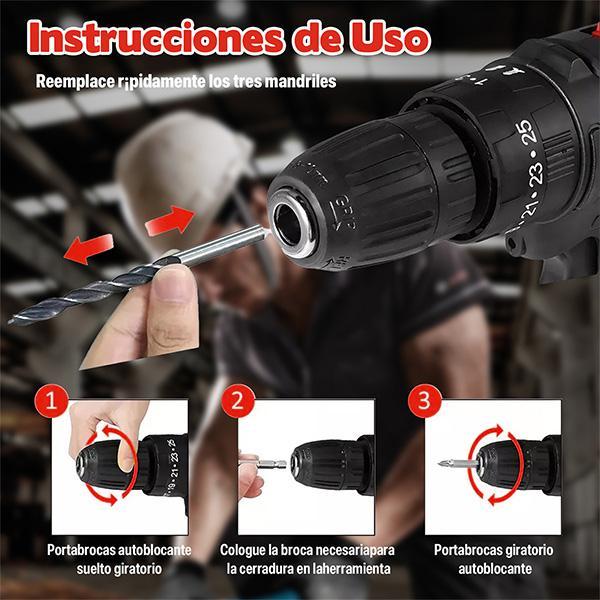 Instrucciones de Uso

Reemplace r¡pidamente los tres mandriles

GRIP

21 • 23 • 25

1

19 • 21 • 23 • 25

Portabrocas autoblocante suelto giratorio

2

Cologue la broca necesariapara la cerradura en laherramienta

3

Portabrocas giratorio autoblocante